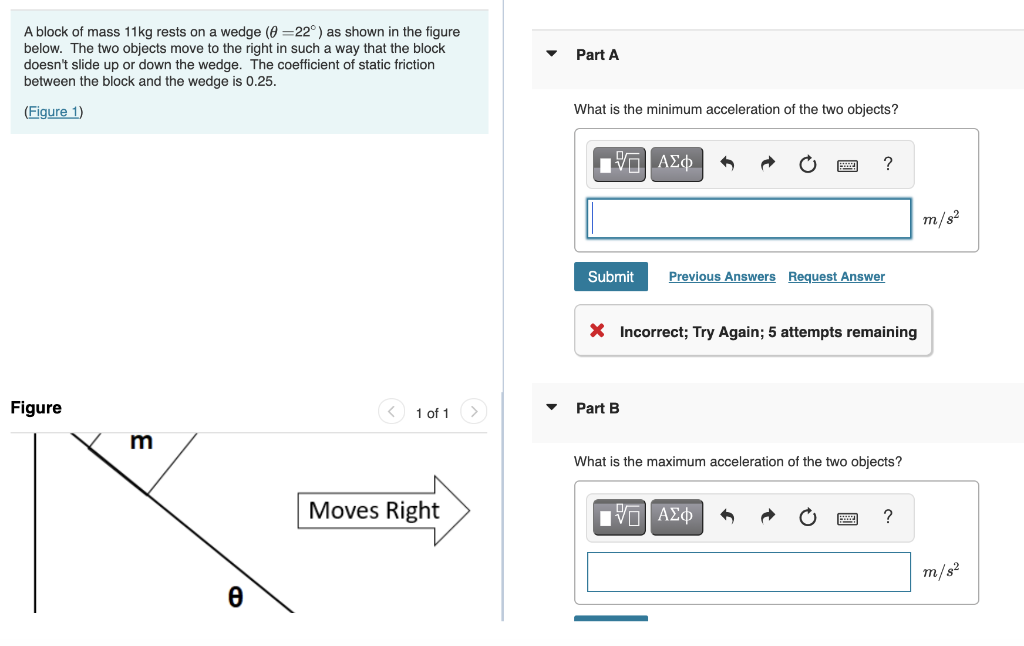 A block of mass 11kg rests on a wedge ($\theta = 22^\circ$) as shown in the figure below. The two objects move to the right in such a way that the block doesn't slide up or down the wedge. The coefficient of static friction between the block and the wedge is 0.25.

(Figure 1)

Figure

1 of 1

m

Moves Right

θ

Part A

What is the minimum acceleration of the two objects?

ΑΣφ ?

$m/s^2$

Submit Previous Answers Request Answer

Incorrect; Try Again; 5 attempts remaining

Part B

What is the maximum acceleration of the two objects?

ΑΣφ ?

$m/s^2$