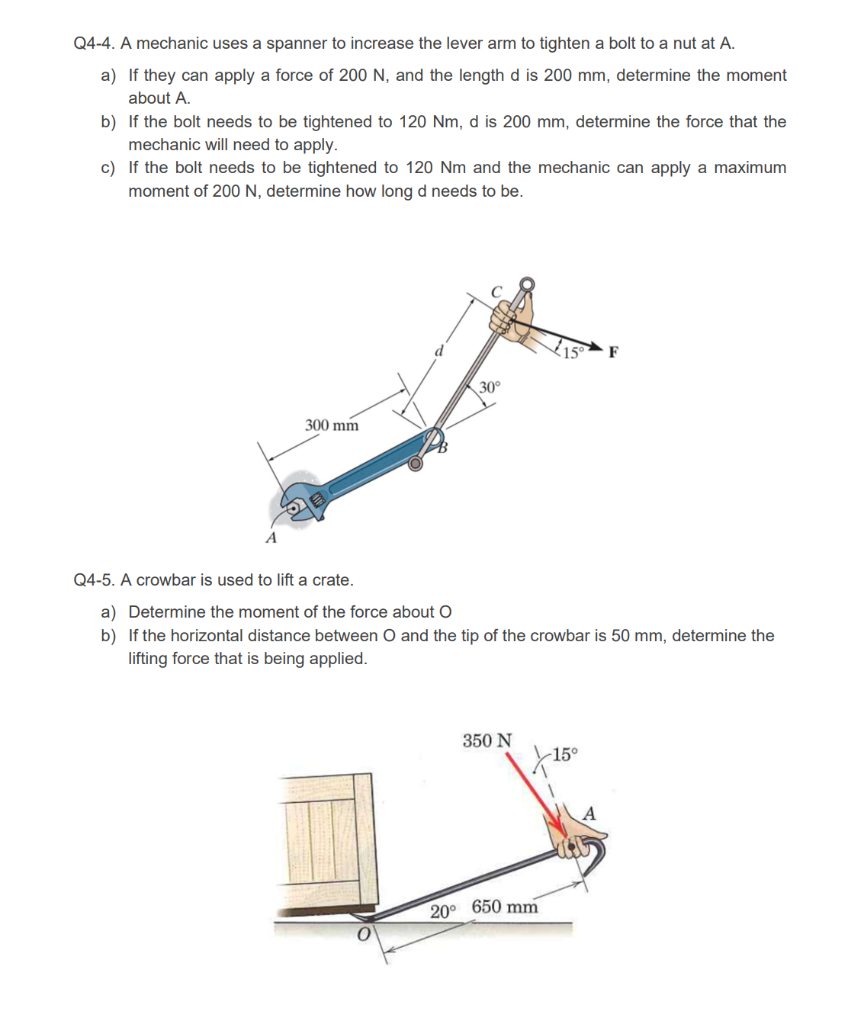 Q4-4. A mechanic uses a spanner to increase the lever arm to tighten a bolt to a nut at A.

a) If they can apply a force of 200 N, and the length d is 200 mm, determine the moment about A.
b) If the bolt needs to be tightened to 120 Nm, d is 200 mm, determine the force that the mechanic will need to apply.
c) If the bolt needs to be tightened to 120 Nm and the mechanic can apply a maximum moment of 200 N, determine how long d needs to be.

C
d
15°
F
30°
300 mm
B
A

Q4-5. A crowbar is used to lift a crate.

a) Determine the moment of the force about O
b) If the horizontal distance between O and the tip of the crowbar is 50 mm, determine the lifting force that is being applied.

350 N
15°
A
20°
650 mm
O