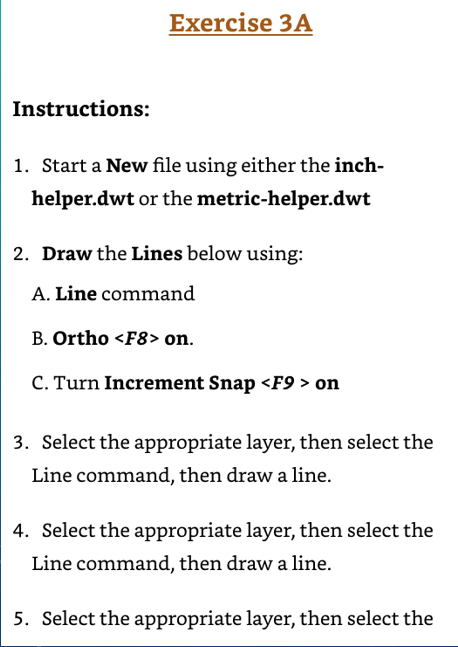 Exercise 3A

Instructions:

1. Start a New file using either the inch-helper.dwt or the metric-helper.dwt

2. Draw the Lines below using:

A. Line command

B. Ortho <F8> on.

C. Turn Increment Snap <F9 > on

3. Select the appropriate layer, then select the Line command, then draw a line.

4. Select the appropriate layer, then select the Line command, then draw a line.

5. Select the appropriate layer, then select the