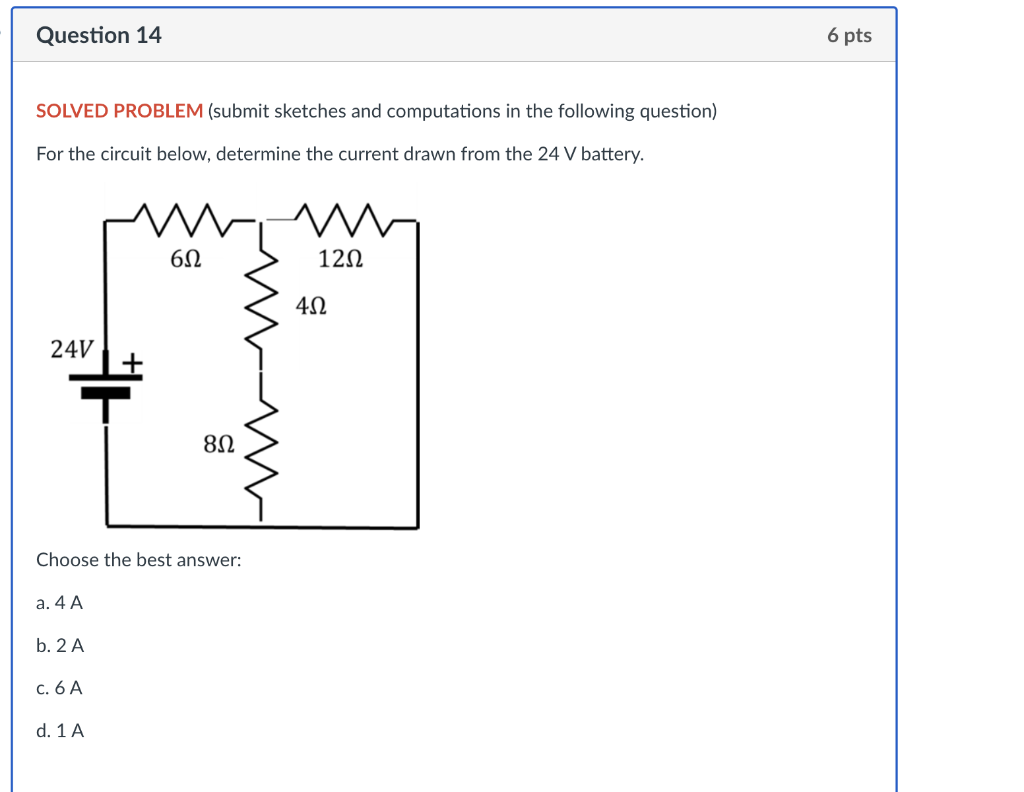 Question 14

6 pts

SOLVED PROBLEM (submit sketches and computations in the following question)

For the circuit below, determine the current drawn from the 24 V battery.

$6\Omega$

$12\Omega$

$4\Omega$

$24V$

+

$8\Omega$

Choose the best answer:

a. 4 A

b. 2 A

c. 6 A

d. 1 A