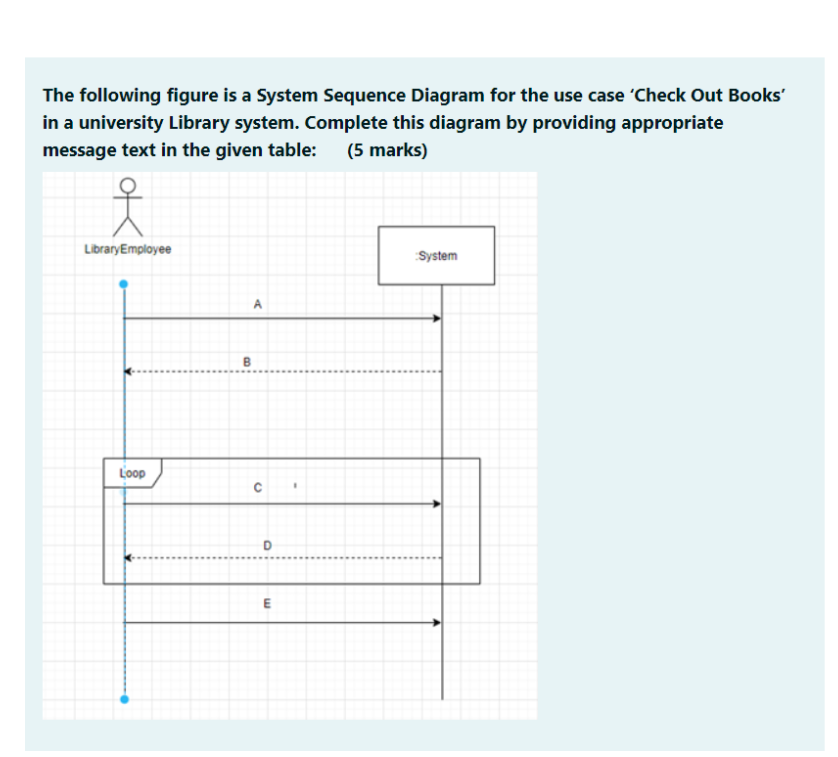 The following figure is a System Sequence Diagram for the use case 'Check Out Books' in a university Library system. Complete this diagram by providing appropriate message text in the given table: (5 marks)

LibraryEmployee

:System

A

B

Loop

C

D

E