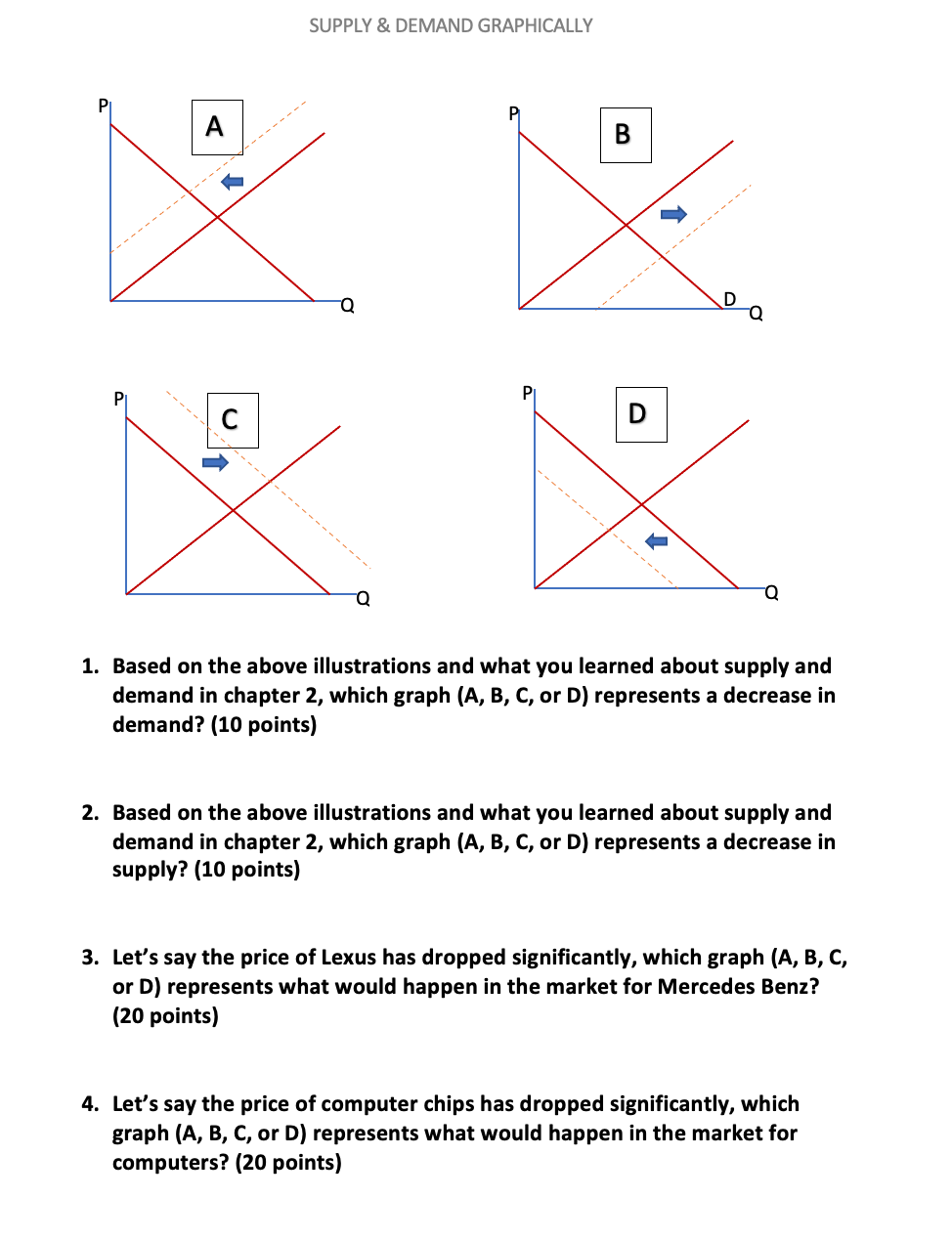 SUPPLY & DEMAND GRAPHICALLY

P

A

Q

P

B

D

Q

P

C

Q

P

D

Q

1. Based on the above illustrations and what you learned about supply and demand in chapter 2, which graph (A, B, C, or D) represents a decrease in demand? (10 points)

2. Based on the above illustrations and what you learned about supply and demand in chapter 2, which graph (A, B, C, or D) represents a decrease in supply? (10 points)

3. Let's say the price of Lexus has dropped significantly, which graph (A, B, C, or D) represents what would happen in the market for Mercedes Benz? (20 points)

4. Let's say the price of computer chips has dropped significantly, which graph (A, B, C, or D) represents what would happen in the market for computers? (20 points)