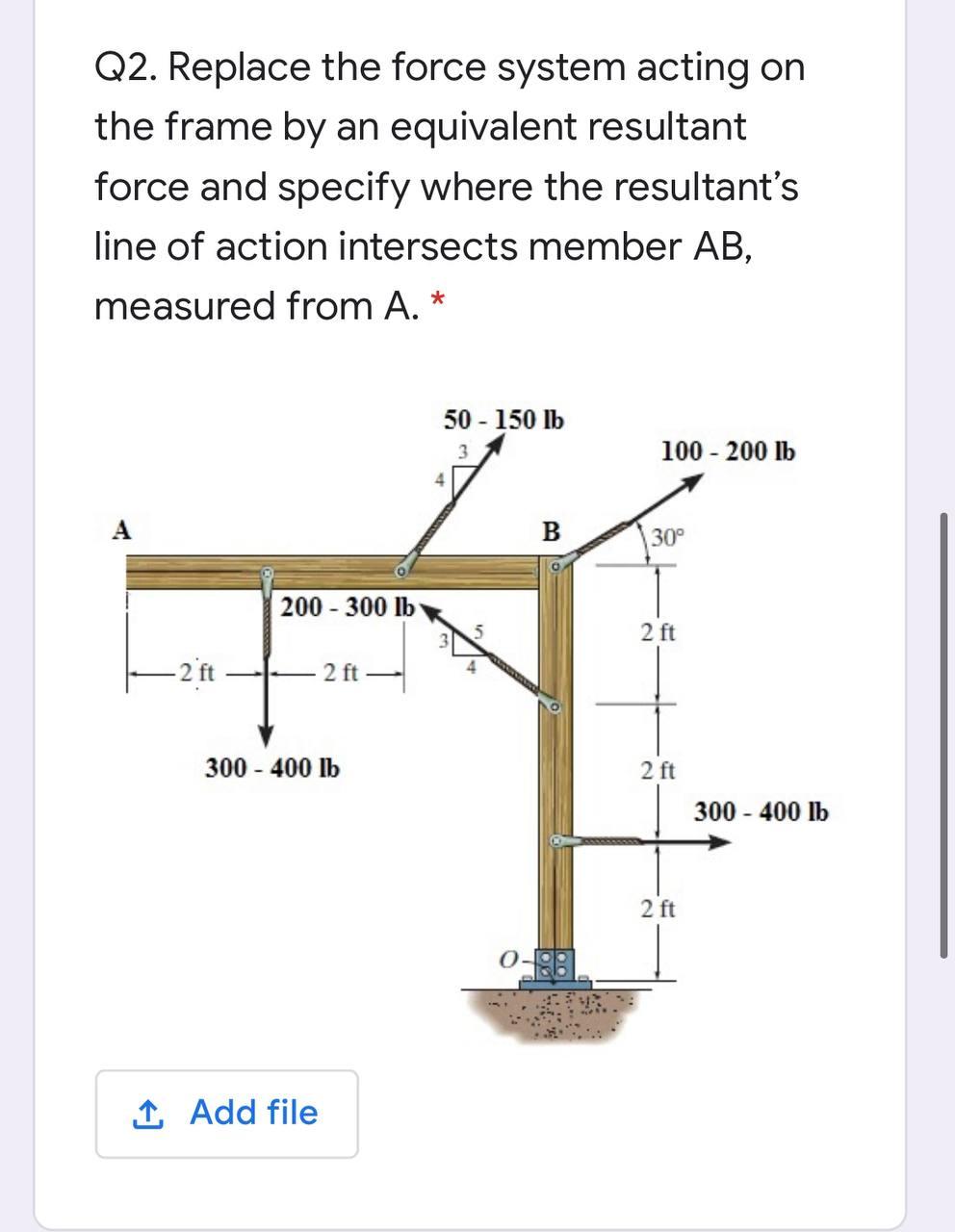 Q2. Replace the force system acting on the frame by an equivalent resultant force and specify where the resultant's line of action intersects member AB, measured from A. *

50 - 150 lb
3
4
100 - 200 lb
A
B
30°
200 - 300 lb
3
5
4
2 ft
2 ft
2 ft
300 - 400 lb
2 ft
300 - 400 lb
2 ft
O

Add file