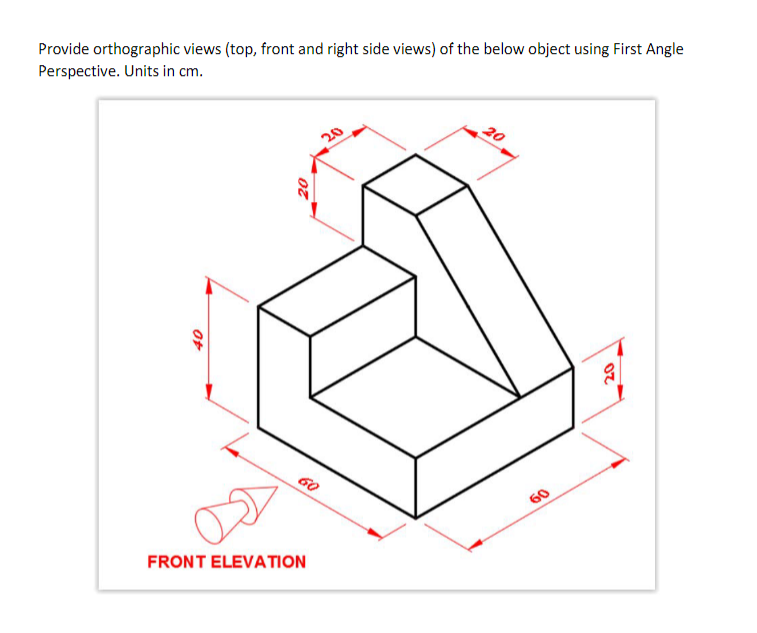 Provide orthographic views (top, front and right side views) of the below object using First Angle Perspective. Units in cm.

20
20
20
40
20
60
60
FRONT ELEVATION