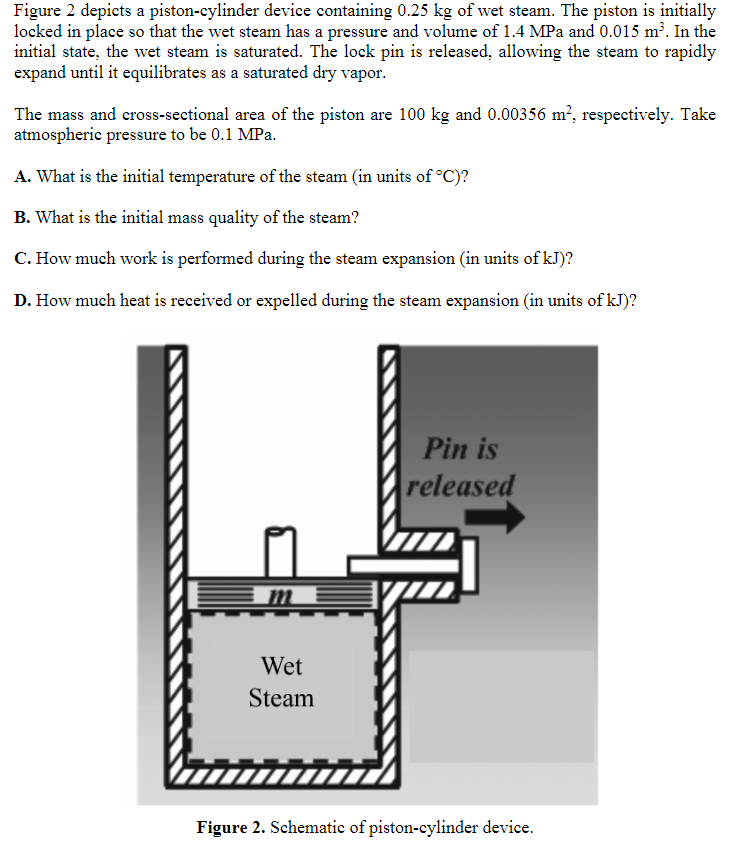 Figure 2 depicts a piston-cylinder device containing 0.25 kg of wet steam. The piston is initially locked in place so that the wet steam has a pressure and volume of 1.4 MPa and 0.015 m$^3$. In the initial state, the wet steam is saturated. The lock pin is released, allowing the steam to rapidly expand until it equilibrates as a saturated dry vapor.

The mass and cross-sectional area of the piston are 100 kg and 0.00356 m$^2$, respectively. Take atmospheric pressure to be 0.1 MPa.

**A.** What is the initial temperature of the steam (in units of °C)?

**B.** What is the initial mass quality of the steam?

**C.** How much work is performed during the steam expansion (in units of kJ)?

**D.** How much heat is received or expelled during the steam expansion (in units of kJ)?

Pin is released

m

Wet Steam

**Figure 2.** Schematic of piston-cylinder device.