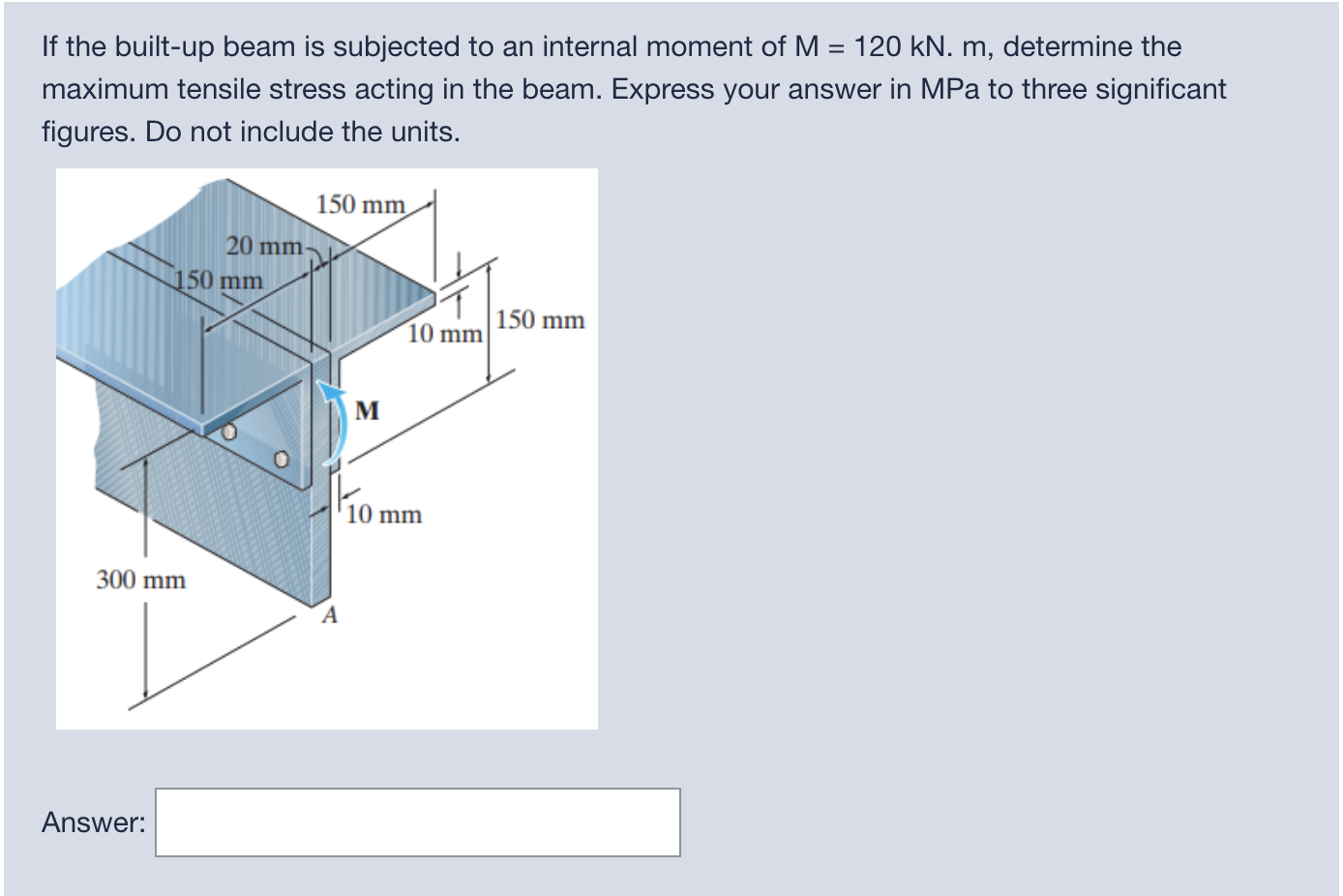 If the built-up beam is subjected to an internal moment of M = 120 kN. m, determine the maximum tensile stress acting in the beam. Express your answer in MPa to three significant figures. Do not include the units.

150 mm
20 mm
150 mm
10 mm
150 mm
M
10 mm
300 mm
A

Answer: