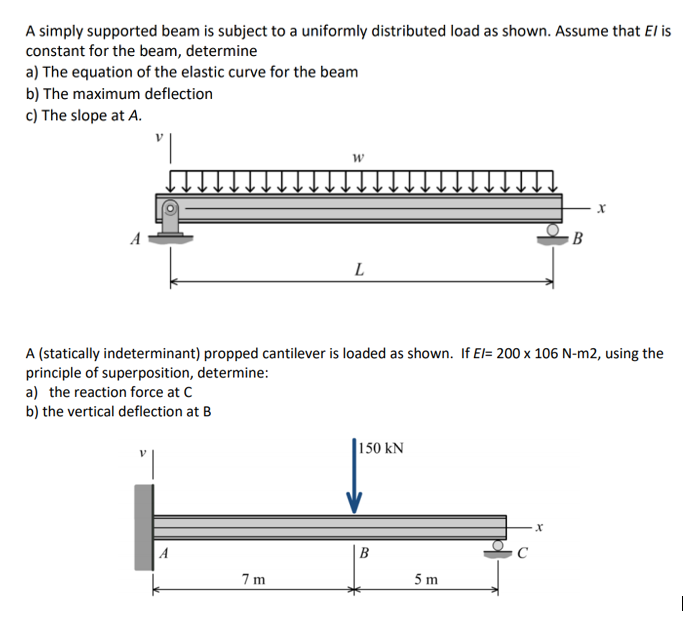 A simply supported beam is subject to a uniformly distributed load as shown. Assume that $EI$ is constant for the beam, determine
a) The equation of the elastic curve for the beam
b) The maximum deflection
c) The slope at $A$.

$v$
$w$
$x$
$A$
$B$
$L$

A (statically indeterminant) propped cantilever is loaded as shown. If $EI$= 200 x 106 N-m2, using the principle of superposition, determine:
a) the reaction force at C
b) the vertical deflection at B

$v$
150 kN
$x$
$A$
$B$
$C$
7 m
5 m