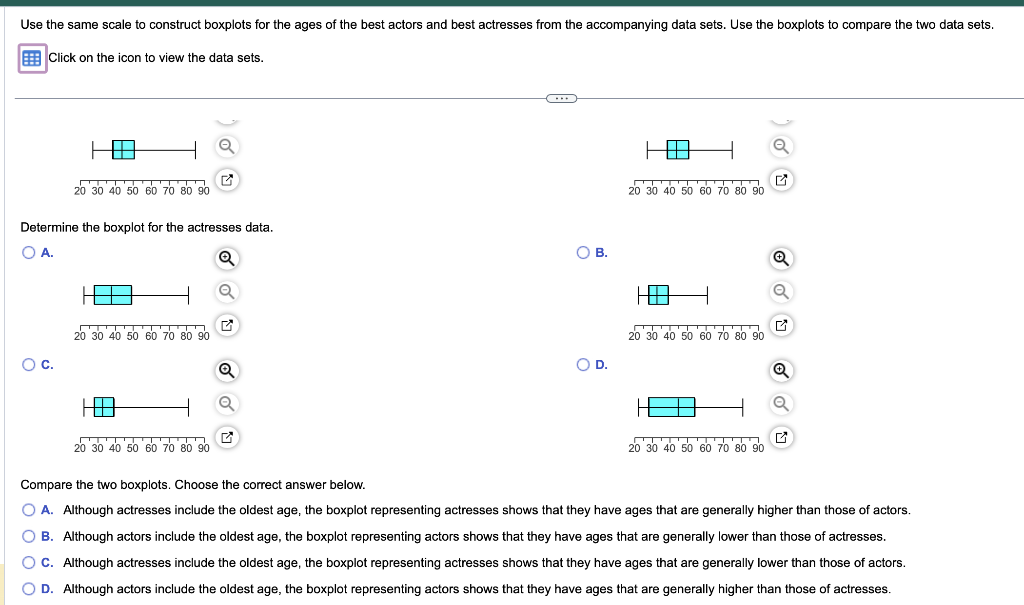 Use the same scale to construct boxplots for the ages of the best actors and best actresses from the accompanying data sets. Use the boxplots to compare the two data sets.

Click on the icon to view the data sets.

20 30 40 50 60 70 80 90

20 30 40 50 60 70 80 90

Determine the boxplot for the actresses data.

A.

20 30 40 50 60 70 80 90

B.

20 30 40 50 60 70 80 90

C.

20 30 40 50 60 70 80 90

D.

20 30 40 50 60 70 80 90

Compare the two boxplots. Choose the correct answer below.

A. Although actresses include the oldest age, the boxplot representing actresses shows that they have ages that are generally higher than those of actors.

B. Although actors include the oldest age, the boxplot representing actors shows that they have ages that are generally lower than those of actresses.

C. Although actresses include the oldest age, the boxplot representing actresses shows that they have ages that are generally lower than those of actors.

D. Although actors include the oldest age, the boxplot representing actors shows that they have ages that are generally higher than those of actresses.