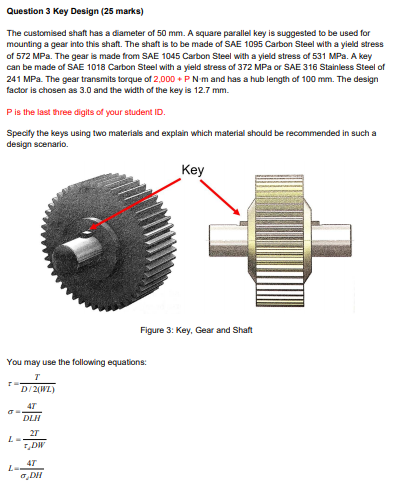 Question 3 Key Design (25 marks)

The customised shaft has a diameter of 50 mm. A square parallel key is suggested to be used for mounting a gear into this shaft. The shaft is to be made of SAE 1095 Carbon Steel with a yield stress of 572 MPa. The gear is made from SAE 1045 Carbon Steel with a yield stress of 531 MPa. A key can be made of SAE 1018 Carbon Steel with a yield stress of 372 MPa or SAE 316 Stainless Steel of 241 MPa. The gear transmits torque of 2,000 + P N·m and has a hub length of 100 mm. The design factor is chosen as 3.0 and the width of the key is 12.7 mm.

P is the last three digits of your student ID.

Specify the keys using two materials and explain which material should be recommended in such a design scenario.

Key

Figure 3: Key, Gear and Shaft

You may use the following equations:

$\tau = \frac{T}{D/2(WL)}$

$\sigma = \frac{4T}{DLH}$

$L = \frac{2T}{\tau_d DW}$

$L = \frac{4T}{\sigma_d DH}$