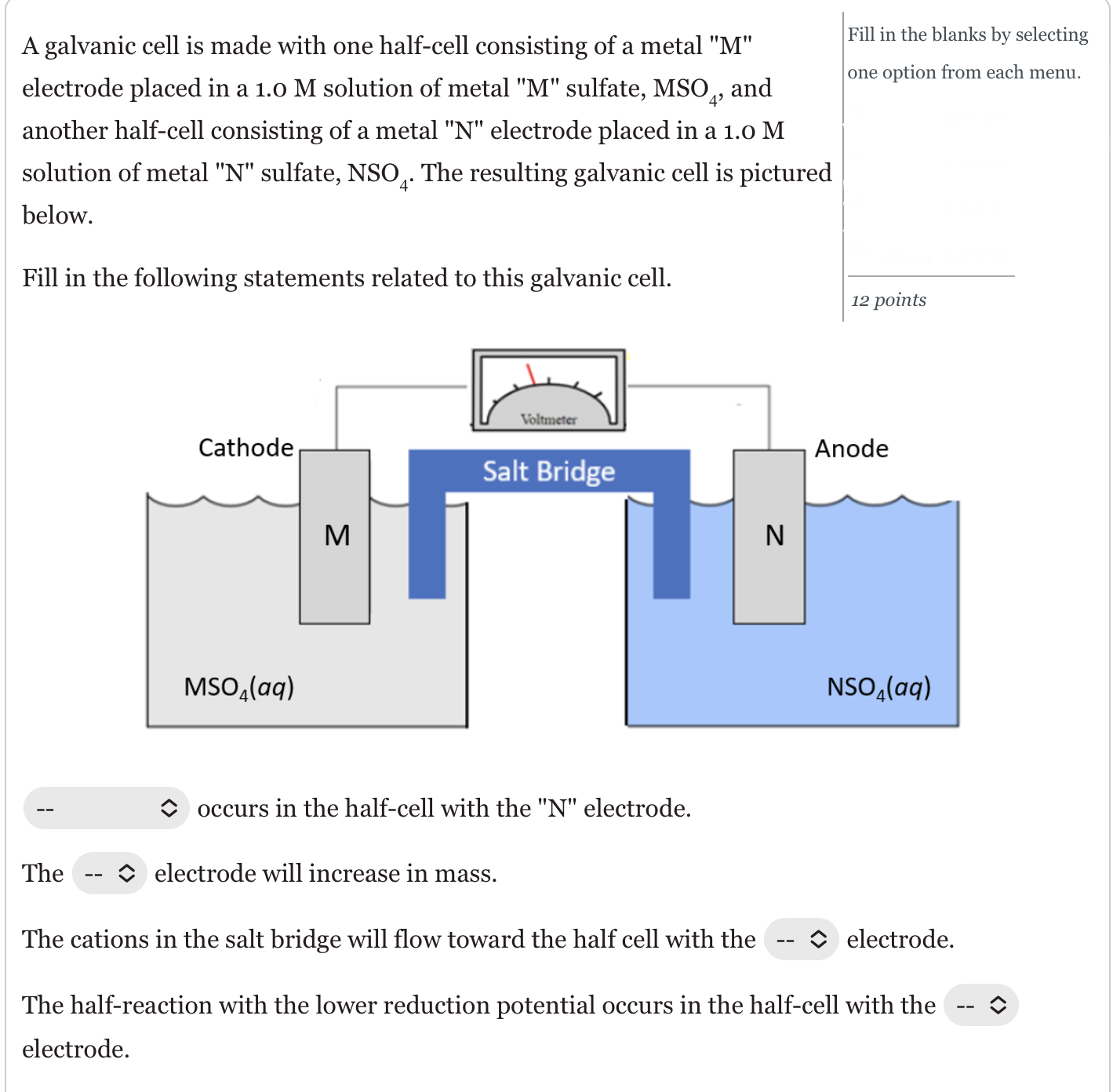 A galvanic cell is made with one half-cell consisting of a metal "M" electrode placed in a 1.0 M solution of metal "M" sulfate, $MSO_4$, and another half-cell consisting of a metal "N" electrode placed in a 1.0 M solution of metal "N" sulfate, $NSO_4$. The resulting galvanic cell is pictured below.

Fill in the following statements related to this galvanic cell.

Fill in the blanks by selecting one option from each menu.

12 points

Voltmeter

Cathode

Salt Bridge

Anode

M

N

$MSO_4(aq)$

$NSO_4(aq)$

-- occurs in the half-cell with the "N" electrode.

The -- electrode will increase in mass.

The cations in the salt bridge will flow toward the half cell with the -- electrode.

The half-reaction with the lower reduction potential occurs in the half-cell with the -- electrode.