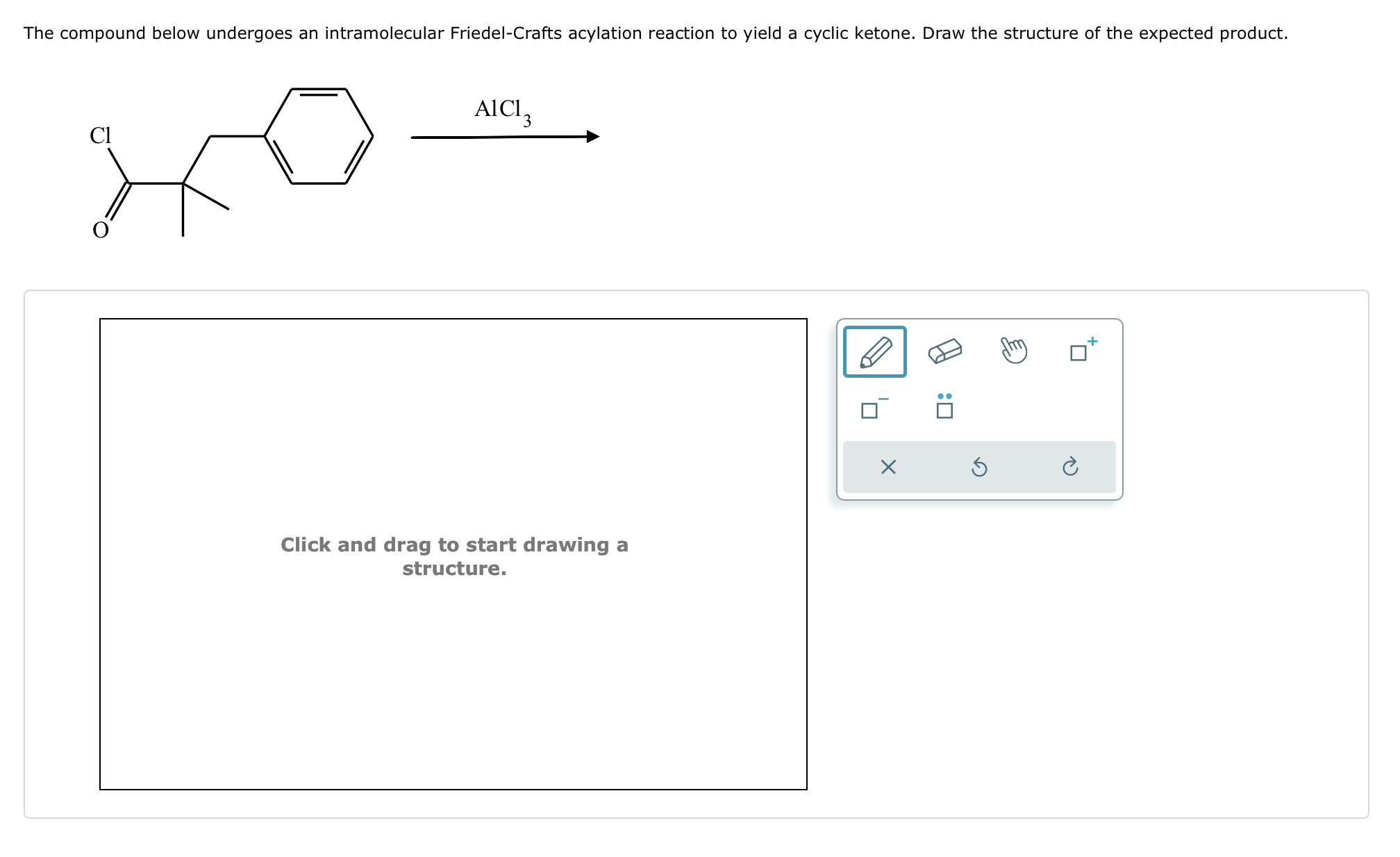 The compound below undergoes an intramolecular Friedel-Crafts acylation reaction to yield a cyclic ketone. Draw the structure of the expected product.

Cl

O

$AlCl_3$

Click and drag to start drawing a structure.