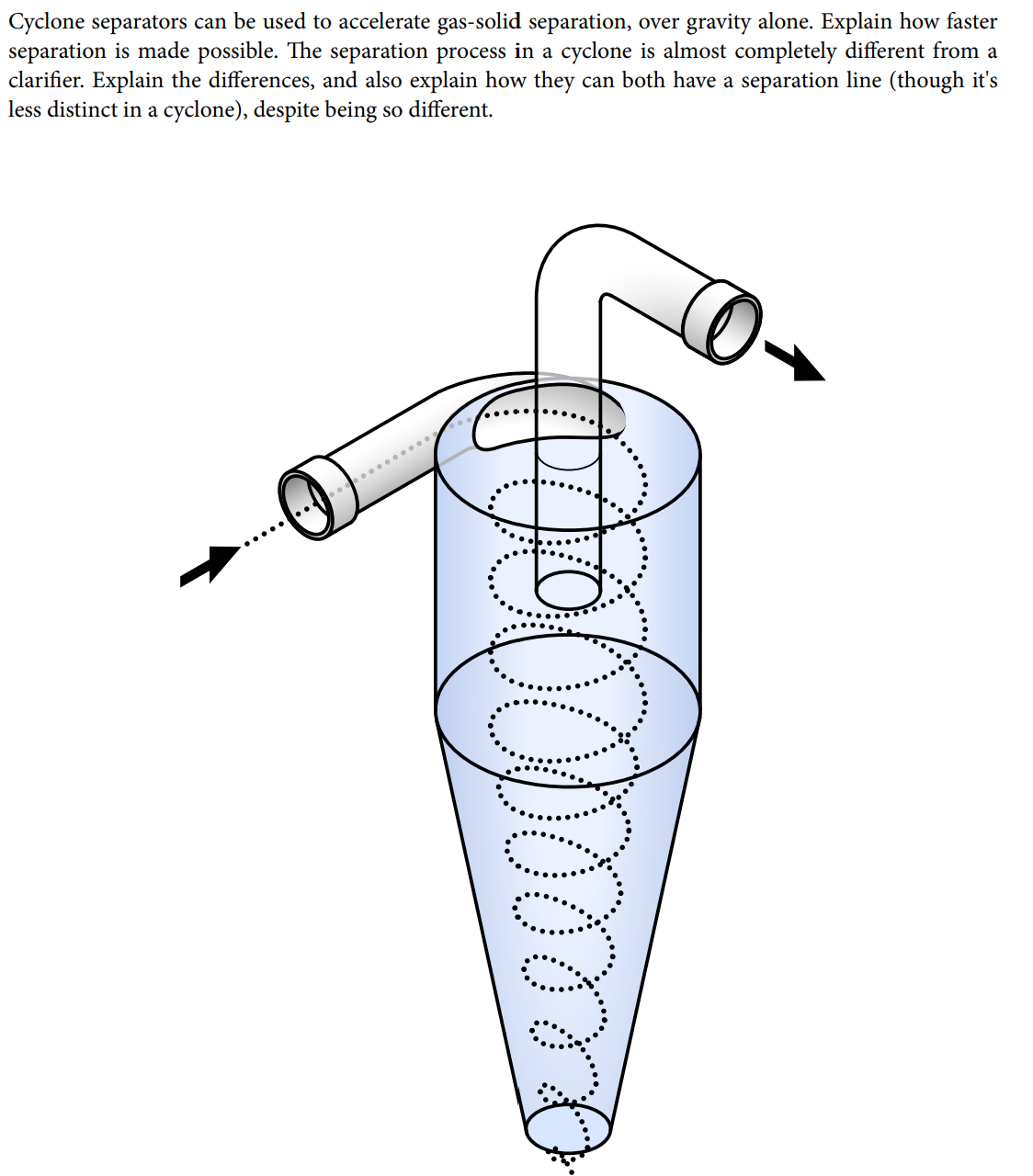 Cyclone separators can be used to accelerate gas-solid separation, over gravity alone. Explain how faster separation is made possible. The separation process in a cyclone is almost completely different from a clarifier. Explain the differences, and also explain how they can both have a separation line (though it's less distinct in a cyclone), despite being so different.