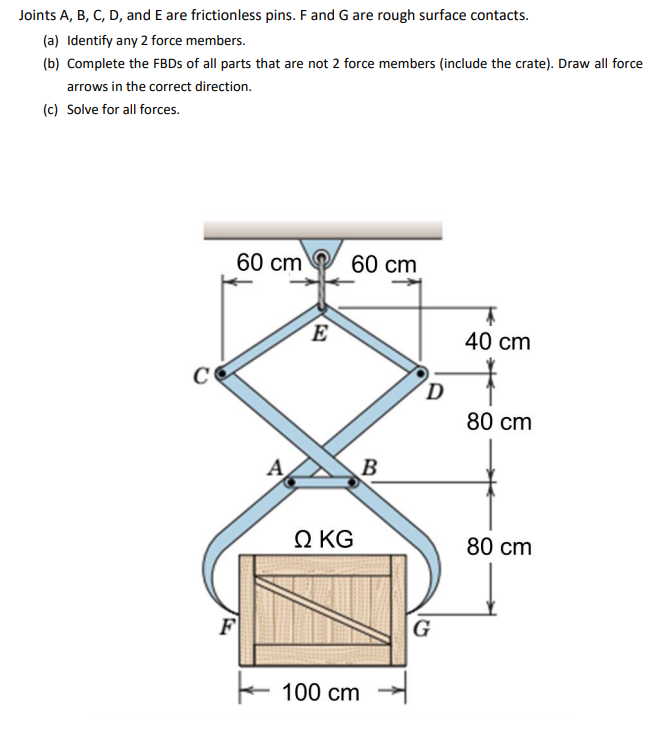 Joints A, B, C, D, and E are frictionless pins. F and G are rough surface contacts.

(a) Identify any 2 force members.

(b) Complete the FBDs of all parts that are not 2 force members (include the crate). Draw all force arrows in the correct direction.

(c) Solve for all forces.

60 cm
60 cm
E
40 cm
C
D
80 cm
A
B
Ω KG
80 cm
F
G
100 cm