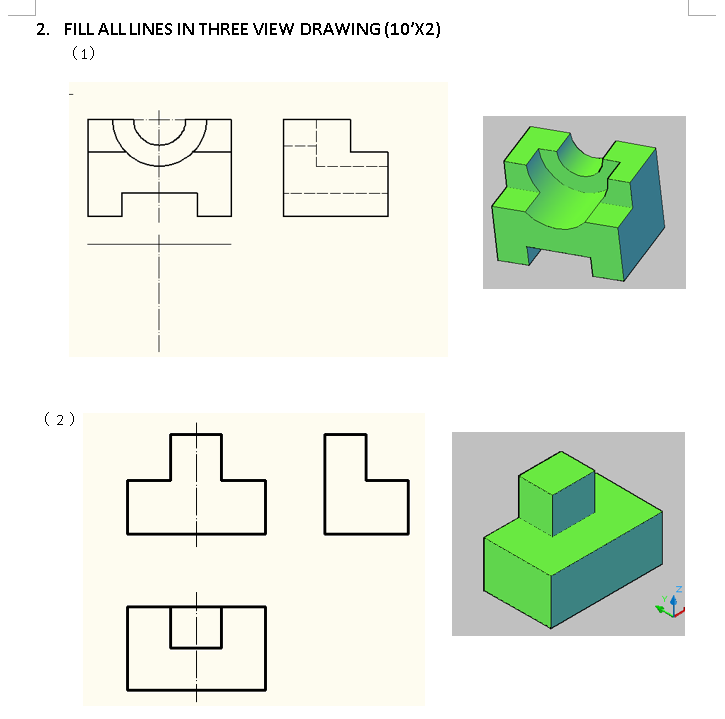 2. FILL ALL LINES IN THREE VIEW DRAWING (10'X2)

(1)

(2)

Y Z