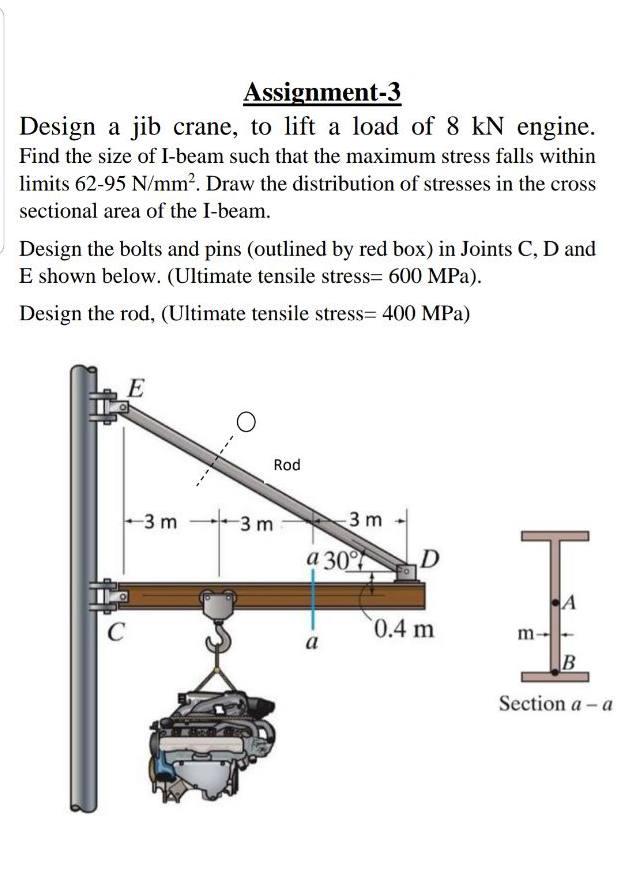 Assignment-3

Design a jib crane, to lift a load of 8 kN engine. Find the size of I-beam such that the maximum stress falls within limits 62-95 N/mm$^2$. Draw the distribution of stresses in the cross sectional area of the I-beam.

Design the bolts and pins (outlined by red box) in Joints C, D and E shown below. (Ultimate tensile stress= 600 MPa).

Design the rod, (Ultimate tensile stress= 400 MPa)

E
Rod
3 m
3 m
3 m
a 30°
D
C
a
0.4 m
A
m
B
Section a – a