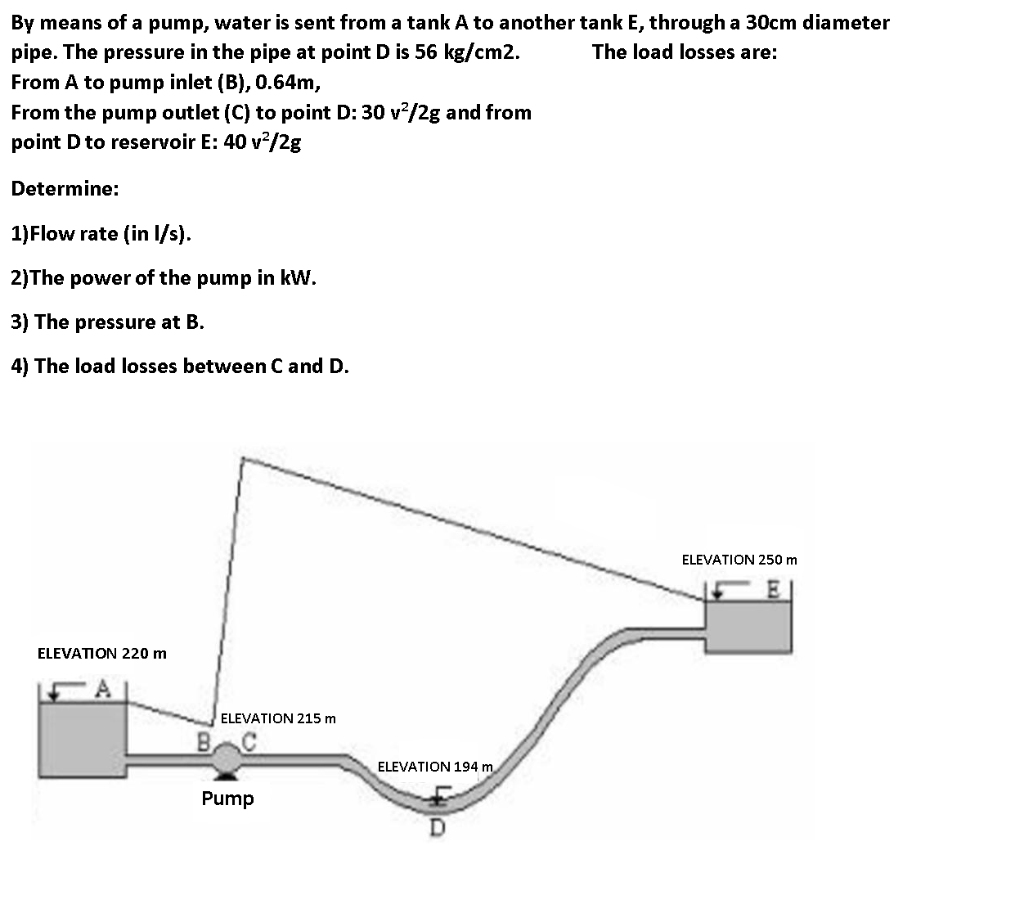 By means of a pump, water is sent from a tank A to another tank E, through a 30cm diameter pipe. The pressure in the pipe at point D is 56 kg/cm2. The load losses are:
From A to pump inlet (B), 0.64m,
From the pump outlet (C) to point D: 30 $v^2/2g$ and from point D to reservoir E: 40 $v^2/2g$

Determine:

1)Flow rate (in l/s).

2)The power of the pump in kW.

3) The pressure at B.

4) The load losses between C and D.

ELEVATION 250 m
E
ELEVATION 220 m
A
ELEVATION 215 m
B
C
ELEVATION 194 m
Pump
D