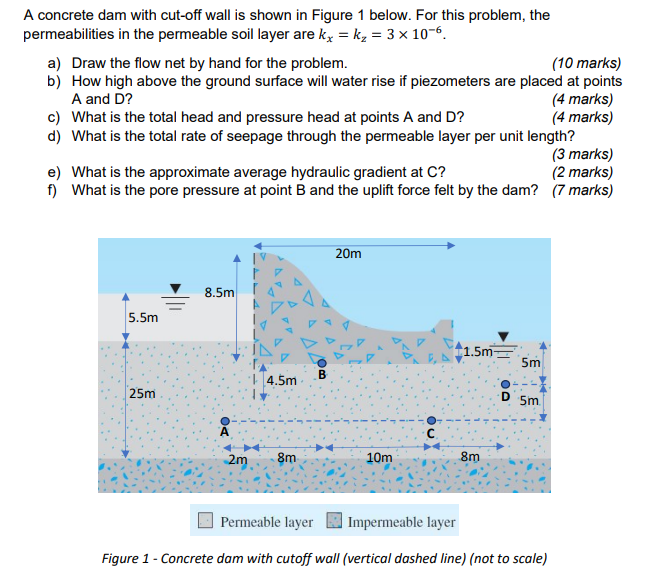 A concrete dam with cut-off wall is shown in Figure 1 below. For this problem, the permeabilities in the permeable soil layer are $k_x = k_z = 3 \times 10^{-6}$.

a) Draw the flow net by hand for the problem. (10 marks)
b) How high above the ground surface will water rise if piezometers are placed at points A and D? (4 marks)
c) What is the total head and pressure head at points A and D? (4 marks)
d) What is the total rate of seepage through the permeable layer per unit length? (3 marks)
e) What is the approximate average hydraulic gradient at C? (2 marks)
f) What is the pore pressure at point B and the uplift force felt by the dam? (7 marks)

20m
8.5m
5.5m
1.5m
5m
4.5m
B
25m
D
5m
A
C
2m
8m
10m
8m

Permeable layer
Impermeable layer

Figure 1 - Concrete dam with cutoff wall (vertical dashed line) (not to scale)