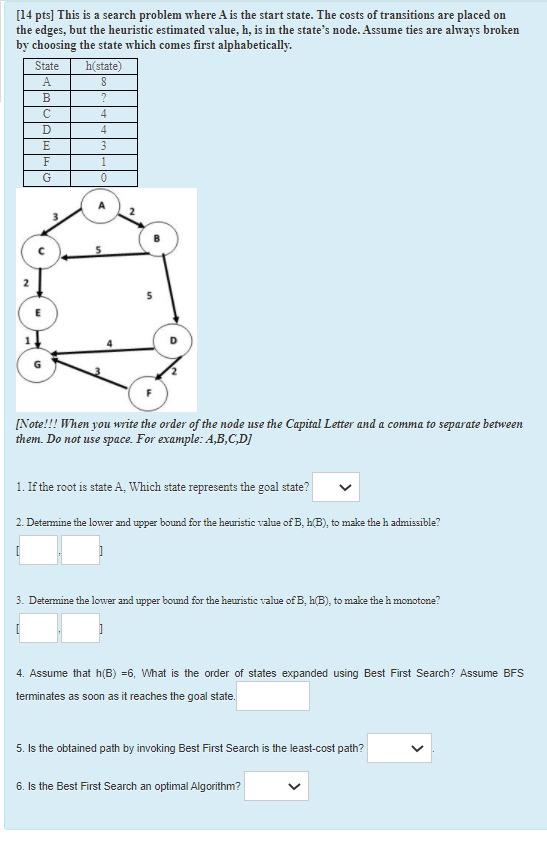 [14 pts] This is a search problem where A is the start state. The costs of transitions are placed on the edges, but the heuristic estimated value, h, is in the state's node. Assume ties are always broken by choosing the state which comes first alphabetically.

| State | h(state) |
|---|---|
| A | 8 |
| B | ? |
| C | 4 |
| D | 4 |
| E | 3 |
| F | 1 |
| G | 0 |

A
3
2
B
C
5
2
5
E
1
4
D
G
3
2
F

[Note!!! When you write the order of the node use the Capital Letter and a comma to separate between them. Do not use space. For example: A,B,C,D]

1. If the root is state A, Which state represents the goal state?

2. Determine the lower and upper bound for the heuristic value of B, h(B), to make the h admissible?

[ , ]

3. Determine the lower and upper bound for the heuristic value of B, h(B), to make the h monotone?

[ , ]

4. Assume that h(B) =6, What is the order of states expanded using Best First Search? Assume BFS terminates as soon as it reaches the goal state.

5. Is the obtained path by invoking Best First Search is the least-cost path?

6. Is the Best First Search an optimal Algorithm?