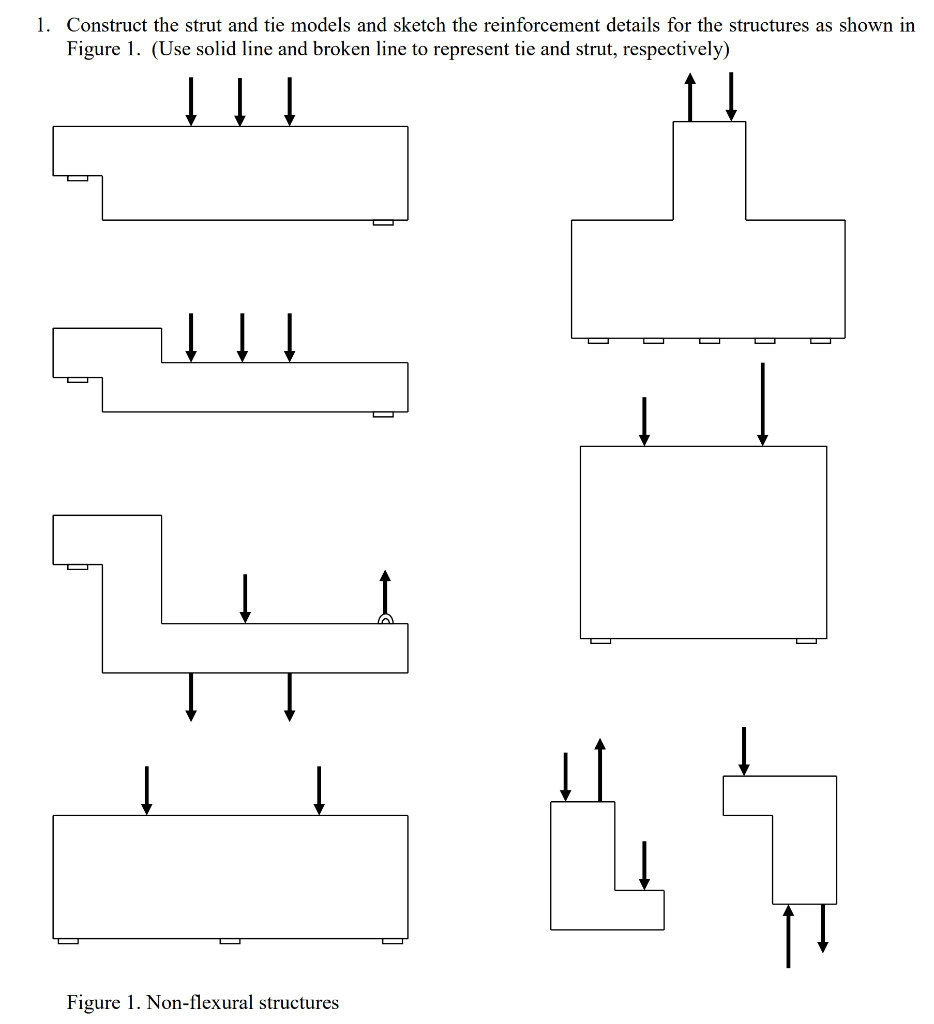 1. Construct the strut and tie models and sketch the reinforcement details for the structures as shown in Figure 1. (Use solid line and broken line to represent tie and strut, respectively)

Figure 1. Non-flexural structures