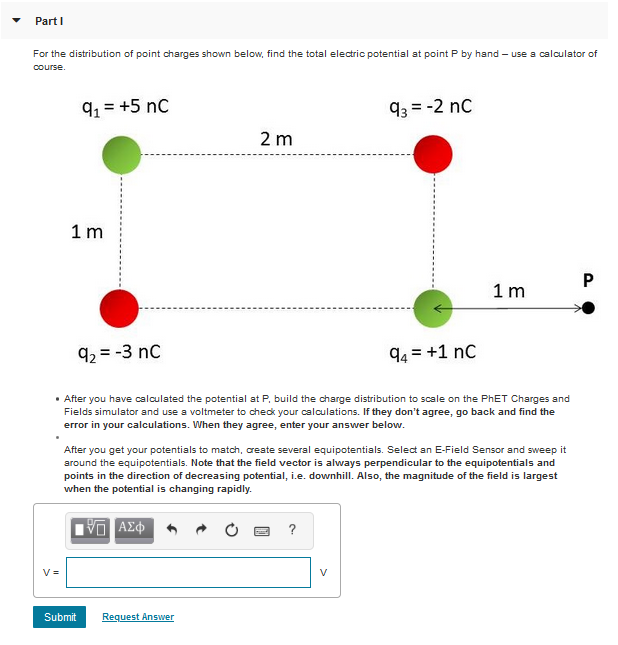 Part I

For the distribution of point charges shown below, find the total electric potential at point P by hand – use a calculator of course.

$q_1 = +5$ nC

$q_3 = -2$ nC

2 m

1 m

1 m

P

$q_2 = -3$ nC

$q_4 = +1$ nC

• After you have calculated the potential at P, build the charge distribution to scale on the PhET Charges and Fields simulator and use a voltmeter to check your calculations. If they don't agree, go back and find the error in your calculations. When they agree, enter your answer below.

• After you get your potentials to match, create several equipotentials. Select an E-Field Sensor and sweep it around the equipotentials. Note that the field vector is always perpendicular to the equipotentials and points in the direction of decreasing potential, i.e. downhill. Also, the magnitude of the field is largest when the potential is changing rapidly.

ΑΣφ ?

V = V

Submit Request Answer