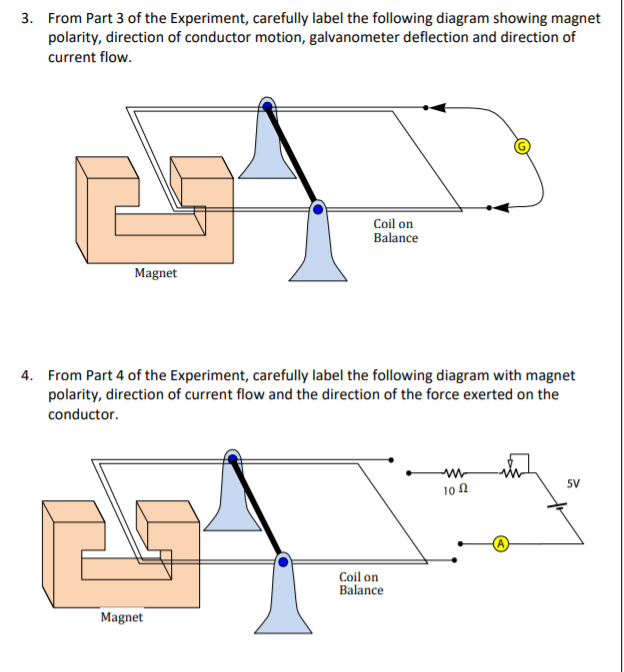 3. From Part 3 of the Experiment, carefully label the following diagram showing magnet polarity, direction of conductor motion, galvanometer deflection and direction of current flow.

G

Coil on Balance

Magnet

4. From Part 4 of the Experiment, carefully label the following diagram with magnet polarity, direction of current flow and the direction of the force exerted on the conductor.

10 Ω

5V

A

Coil on Balance

Magnet