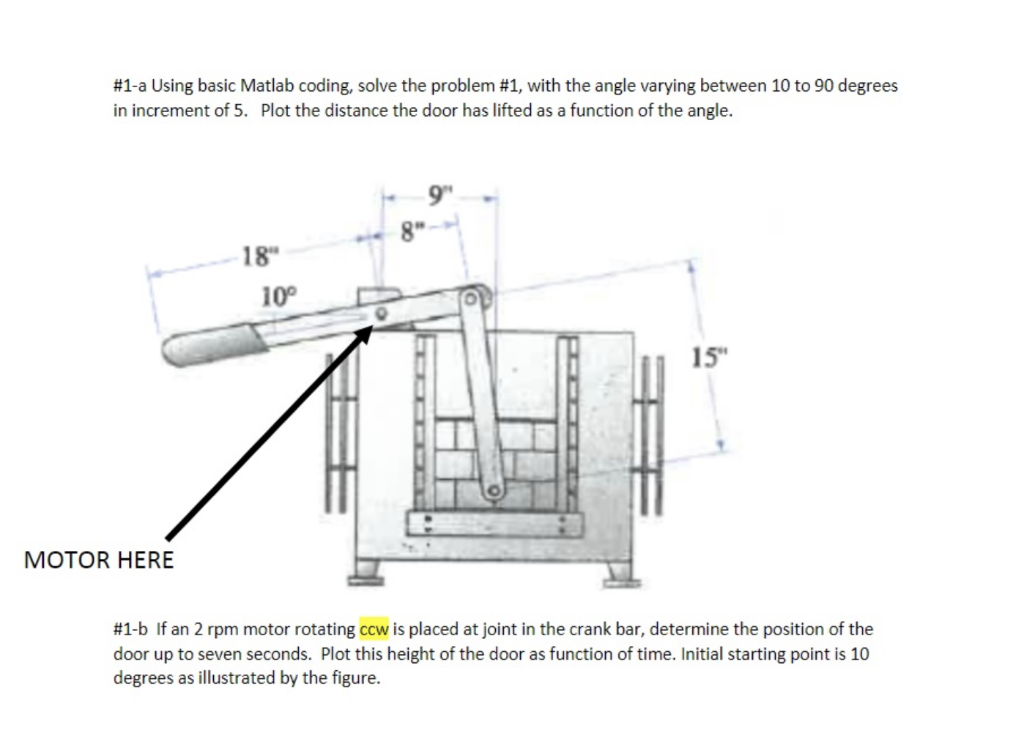 #1-a Using basic Matlab coding, solve the problem #1, with the angle varying between 10 to 90 degrees in increment of 5. Plot the distance the door has lifted as a function of the angle.

9"
8"
18"
10°
15"

MOTOR HERE

#1-b If an 2 rpm motor rotating ccw is placed at joint in the crank bar, determine the position of the door up to seven seconds. Plot this height of the door as function of time. Initial starting point is 10 degrees as illustrated by the figure.