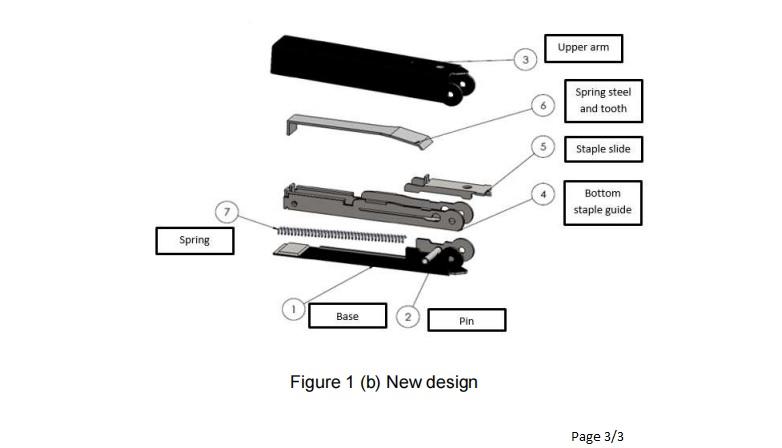 3 Upper arm

6 Spring steel and tooth

5 Staple slide

4 Bottom staple guide

7

Spring

1 Base

2 Pin

Figure 1 (b) New design

Page 3/3