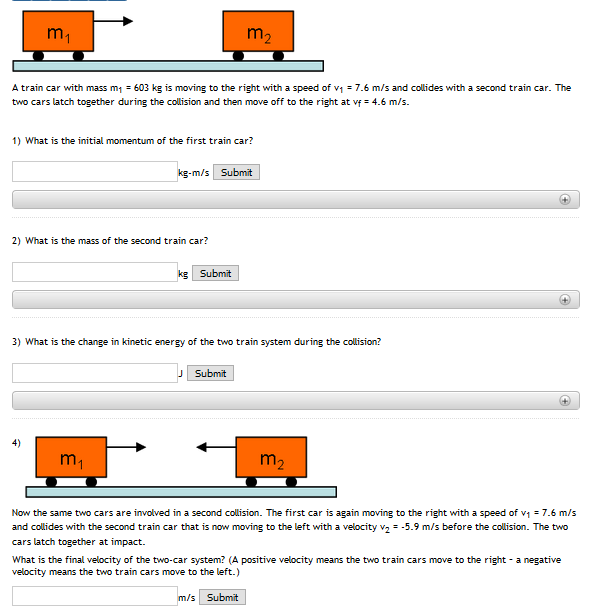 $m_1$

$m_2$

A train car with mass $m_1$ = 603 kg is moving to the right with a speed of $v_1$ = 7.6 m/s and collides with a second train car. The two cars latch together during the collision and then move off to the right at $v_f$ = 4.6 m/s.

1) What is the initial momentum of the first train car?

kg-m/s Submit

2) What is the mass of the second train car?

kg Submit

3) What is the change in kinetic energy of the two train system during the collision?

J Submit

4)

$m_1$

$m_2$

Now the same two cars are involved in a second collision. The first car is again moving to the right with a speed of $v_1$ = 7.6 m/s and collides with the second train car that is now moving to the left with a velocity $v_2$ = -5.9 m/s before the collision. The two cars latch together at impact.

What is the final velocity of the two-car system? (A positive velocity means the two train cars move to the right - a negative velocity means the two train cars move to the left.)

m/s Submit