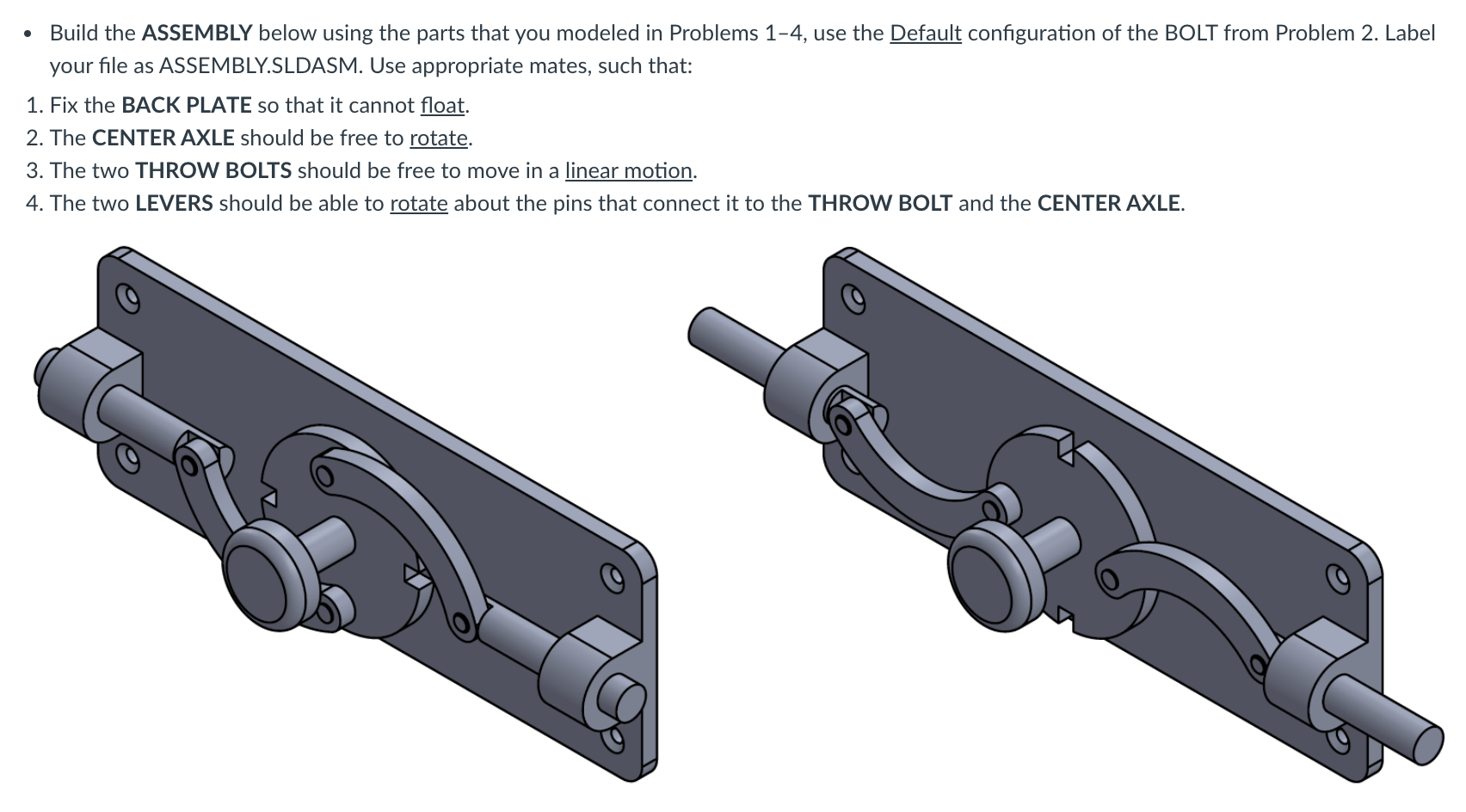 • Build the ASSEMBLY below using the parts that you modeled in Problems 1–4, use the Default configuration of the BOLT from Problem 2. Label your file as ASSEMBLY.SLDASM. Use appropriate mates, such that:

1. Fix the BACK PLATE so that it cannot float.
2. The CENTER AXLE should be free to rotate.
3. The two THROW BOLTS should be free to move in a linear motion.
4. The two LEVERS should be able to rotate about the pins that connect it to the THROW BOLT and the CENTER AXLE.