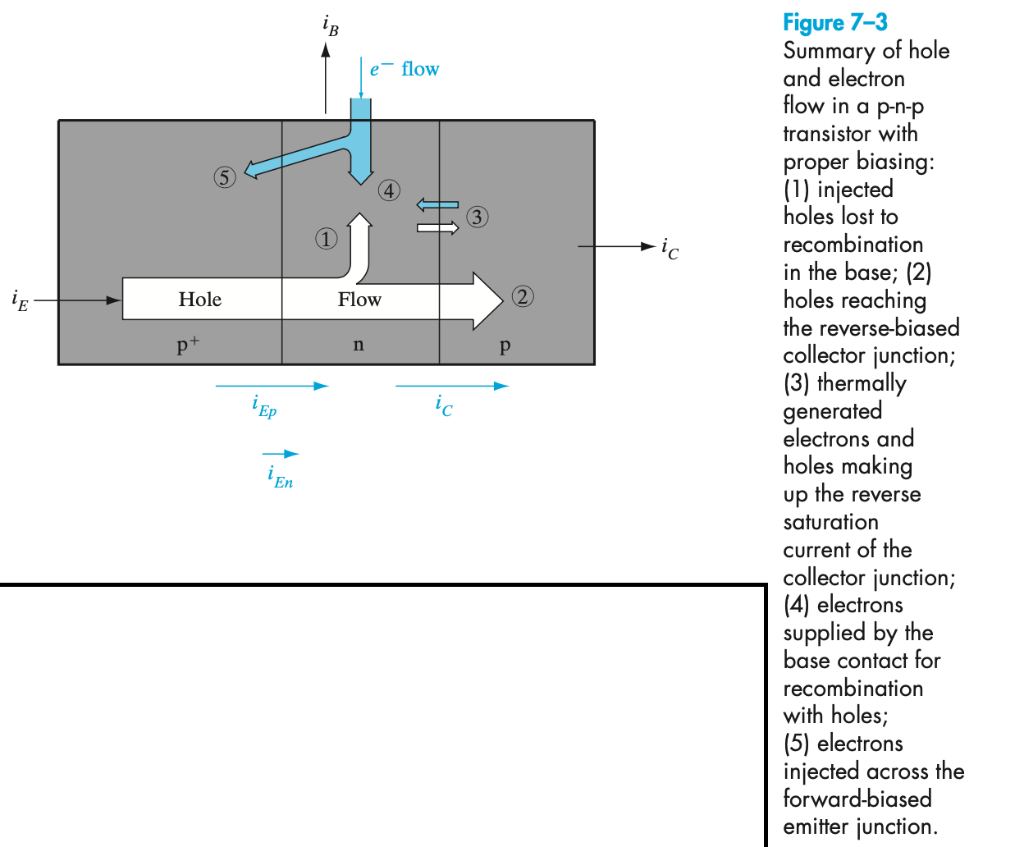 $i_B$

$e^-$ flow

⑤

④

③

①

$i_C$

$i_E$

Hole

Flow

②

$p^+$

n

p

$i_{Ep}$

$i_C$

$i_{En}$

Figure 7–3
Summary of hole and electron flow in a p-n-p transistor with proper biasing: (1) injected holes lost to recombination in the base; (2) holes reaching the reverse-biased collector junction; (3) thermally generated electrons and holes making up the reverse saturation current of the collector junction; (4) electrons supplied by the base contact for recombination with holes; (5) electrons injected across the forward-biased emitter junction.