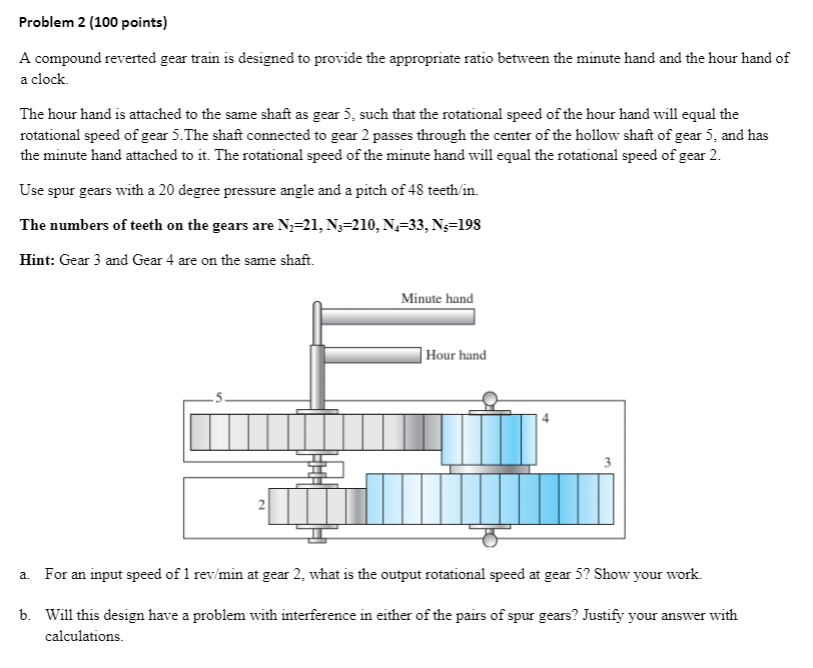 Problem 2 (100 points)

A compound reverted gear train is designed to provide the appropriate ratio between the minute hand and the hour hand of a clock.

The hour hand is attached to the same shaft as gear 5, such that the rotational speed of the hour hand will equal the rotational speed of gear 5.The shaft connected to gear 2 passes through the center of the hollow shaft of gear 5, and has the minute hand attached to it. The rotational speed of the minute hand will equal the rotational speed of gear 2.

Use spur gears with a 20 degree pressure angle and a pitch of 48 teeth/in.

The numbers of teeth on the gears are $N_2$=21, $N_3$=210, $N_4$=33, $N_5$=198

Hint: Gear 3 and Gear 4 are on the same shaft.

Minute hand

Hour hand

5

4

3

2

a. For an input speed of 1 rev/min at gear 2, what is the output rotational speed at gear 5? Show your work.

b. Will this design have a problem with interference in either of the pairs of spur gears? Justify your answer with calculations.