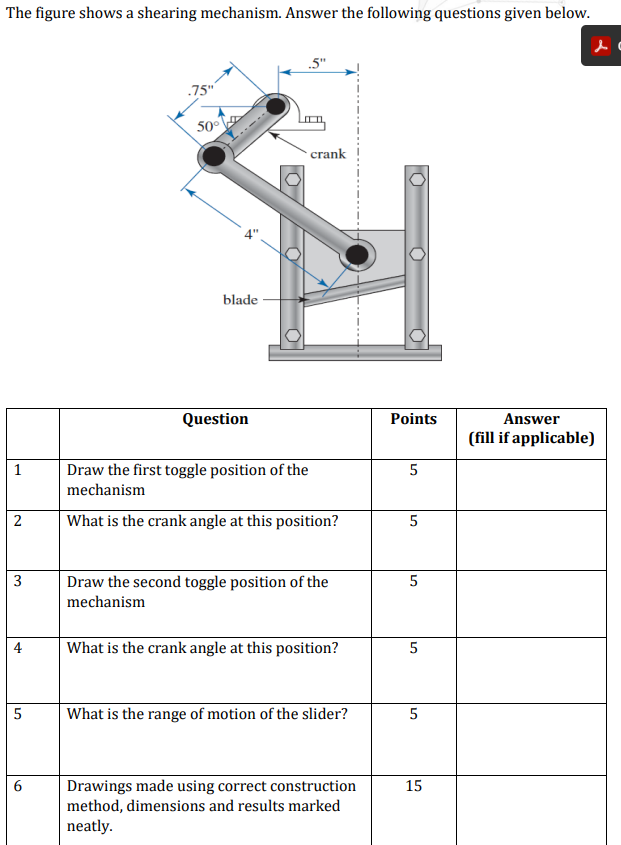 The figure shows a shearing mechanism. Answer the following questions given below.

.5"
.75"
50°
crank
4"
blade

| | Question | Points | Answer (fill if applicable) |
|---|---|---|---|
| 1 | Draw the first toggle position of the mechanism | 5 | |
| 2 | What is the crank angle at this position? | 5 | |
| 3 | Draw the second toggle position of the mechanism | 5 | |
| 4 | What is the crank angle at this position? | 5 | |
| 5 | What is the range of motion of the slider? | 5 | |
| 6 | Drawings made using correct construction method, dimensions and results marked neatly. | 15 | |