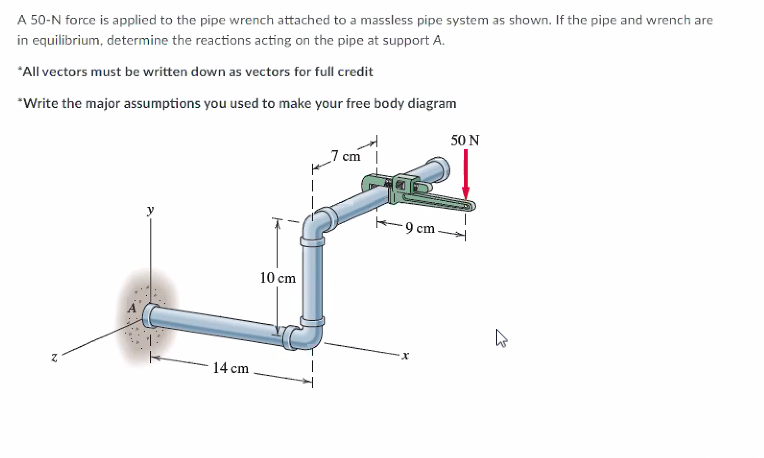 A 50-N force is applied to the pipe wrench attached to a massless pipe system as shown. If the pipe and wrench are in equilibrium, determine the reactions acting on the pipe at support A.

*All vectors must be written down as vectors for full credit

*Write the major assumptions you used to make your free body diagram

7 cm

50 N

y

9 cm

10 cm

A

z

14 cm

x