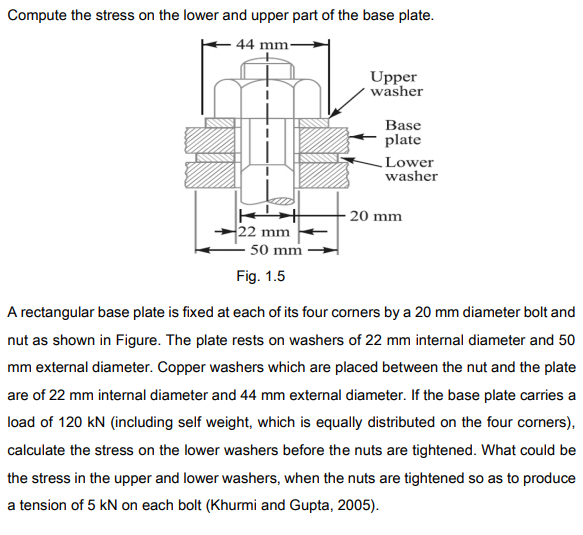 Compute the stress on the lower and upper part of the base plate.

44 mm

Upper washer

Base plate

Lower washer

20 mm

22 mm

50 mm

Fig. 1.5

A rectangular base plate is fixed at each of its four corners by a 20 mm diameter bolt and nut as shown in Figure. The plate rests on washers of 22 mm internal diameter and 50 mm external diameter. Copper washers which are placed between the nut and the plate are of 22 mm internal diameter and 44 mm external diameter. If the base plate carries a load of 120 kN (including self weight, which is equally distributed on the four corners), calculate the stress on the lower washers before the nuts are tightened. What could be the stress in the upper and lower washers, when the nuts are tightened so as to produce a tension of 5 kN on each bolt (Khurmi and Gupta, 2005).