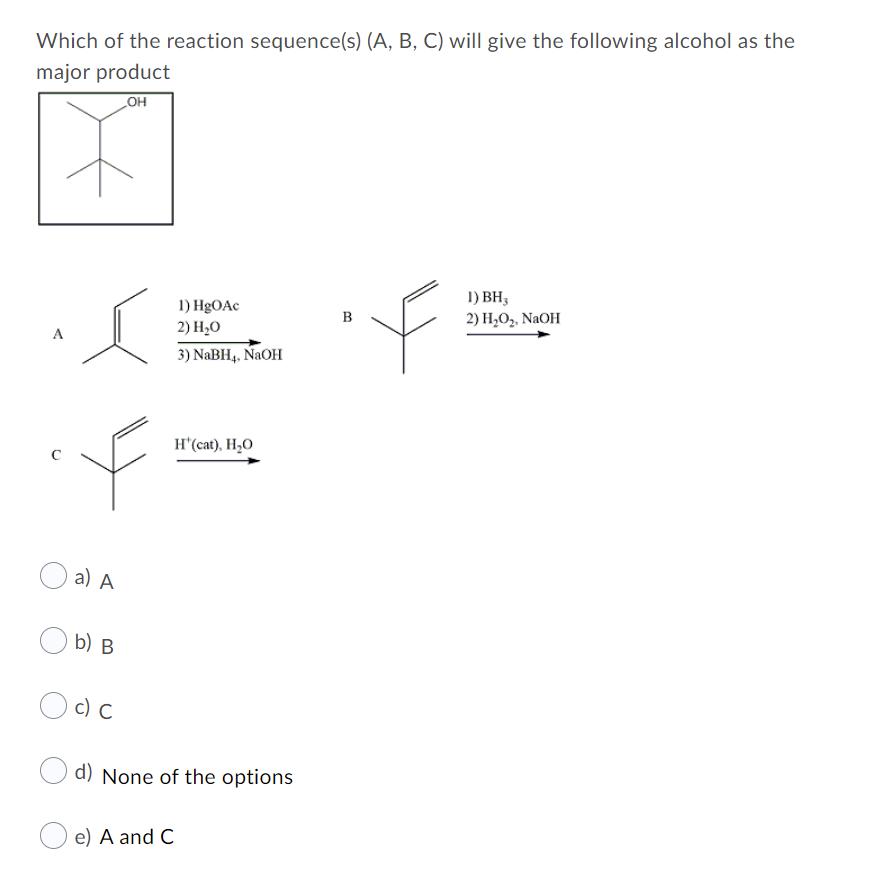 Which of the reaction sequence(s) (A, B, C) will give the following alcohol as the major product

OH

A

1) HgOAc
2) $H_2O$
3) $NaBH_4$, NaOH

B

1) $BH_3$
2) $H_2O_2$, NaOH

C

$H^+$(cat), $H_2O$

a) A

b) B

c) C

d) None of the options

e) A and C