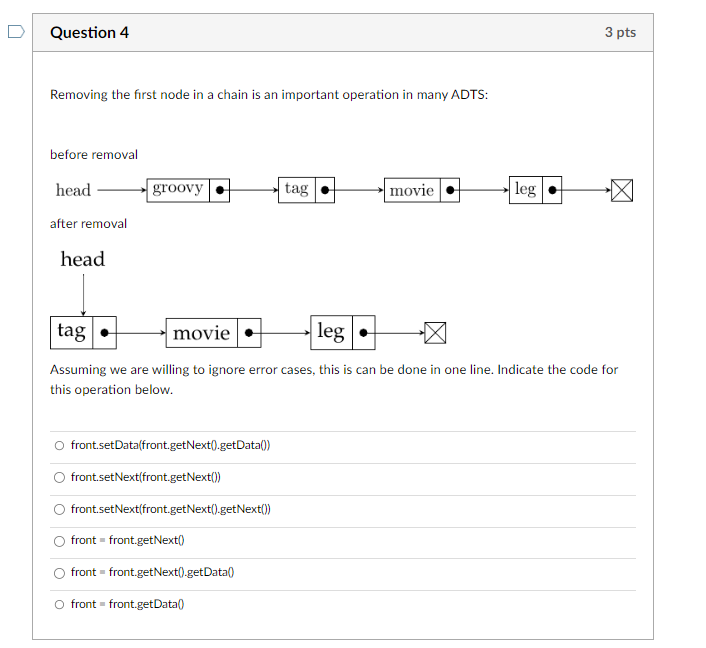 Question 4

3 pts

Removing the first node in a chain is an important operation in many ADTS:

before removal

head groovy tag movie leg

after removal

head

tag movie leg

Assuming we are willing to ignore error cases, this is can be done in one line. Indicate the code for this operation below.

front.setData(front.getNext().getData())

front.setNext(front.getNext())

front.setNext(front.getNext().getNext())

front = front.getNext()

front = front.getNext().getData()

front = front.getData()