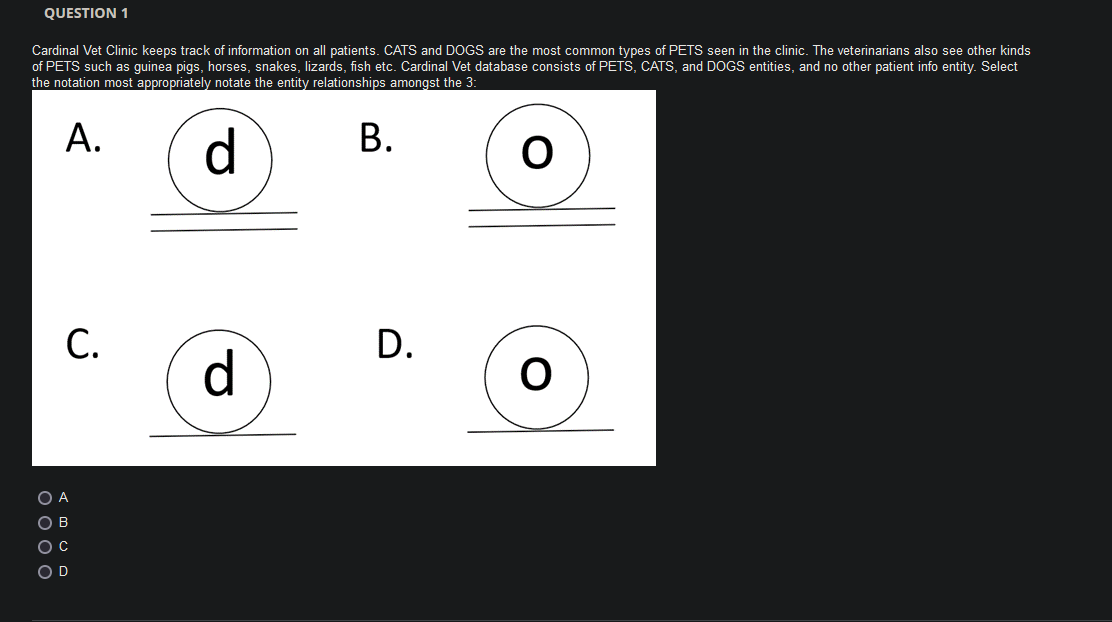 QUESTION 1

Cardinal Vet Clinic keeps track of information on all patients. CATS and DOGS are the most common types of PETS seen in the clinic. The veterinarians also see other kinds of PETS such as guinea pigs, horses, snakes, lizards, fish etc. Cardinal Vet database consists of PETS, CATS, and DOGS entities, and no other patient info entity. Select the notation most appropriately notate the entity relationships amongst the 3:

A. d

B. o

C. d

D. o

A
B
C
D