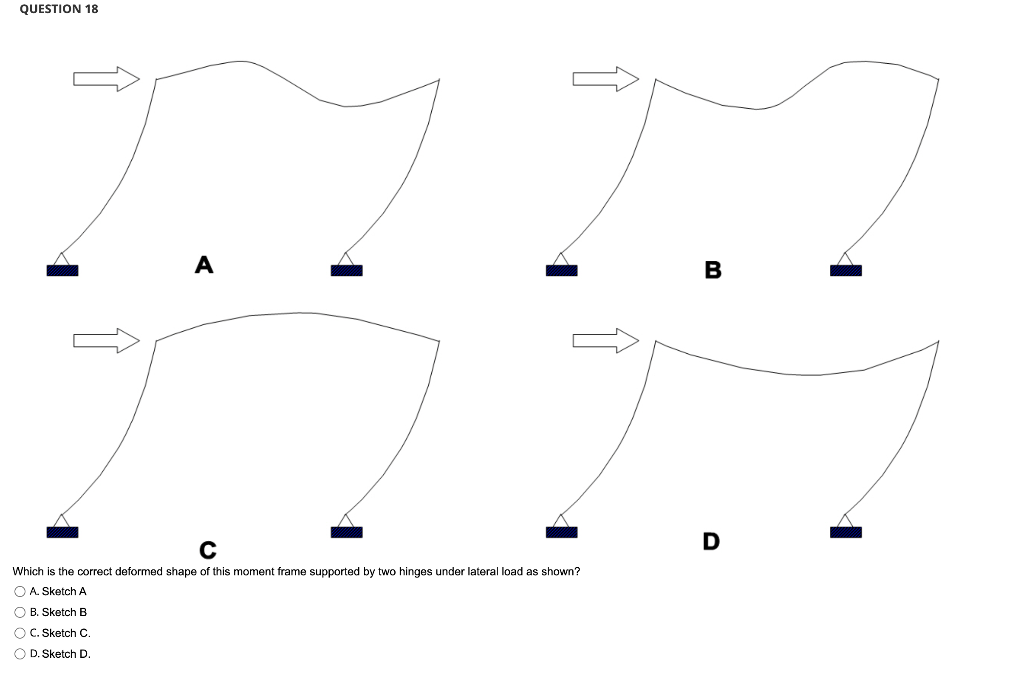 QUESTION 18

A

B

C

D

Which is the correct deformed shape of this moment frame supported by two hinges under lateral load as shown?

A. Sketch A

B. Sketch B

C. Sketch C.

D. Sketch D.