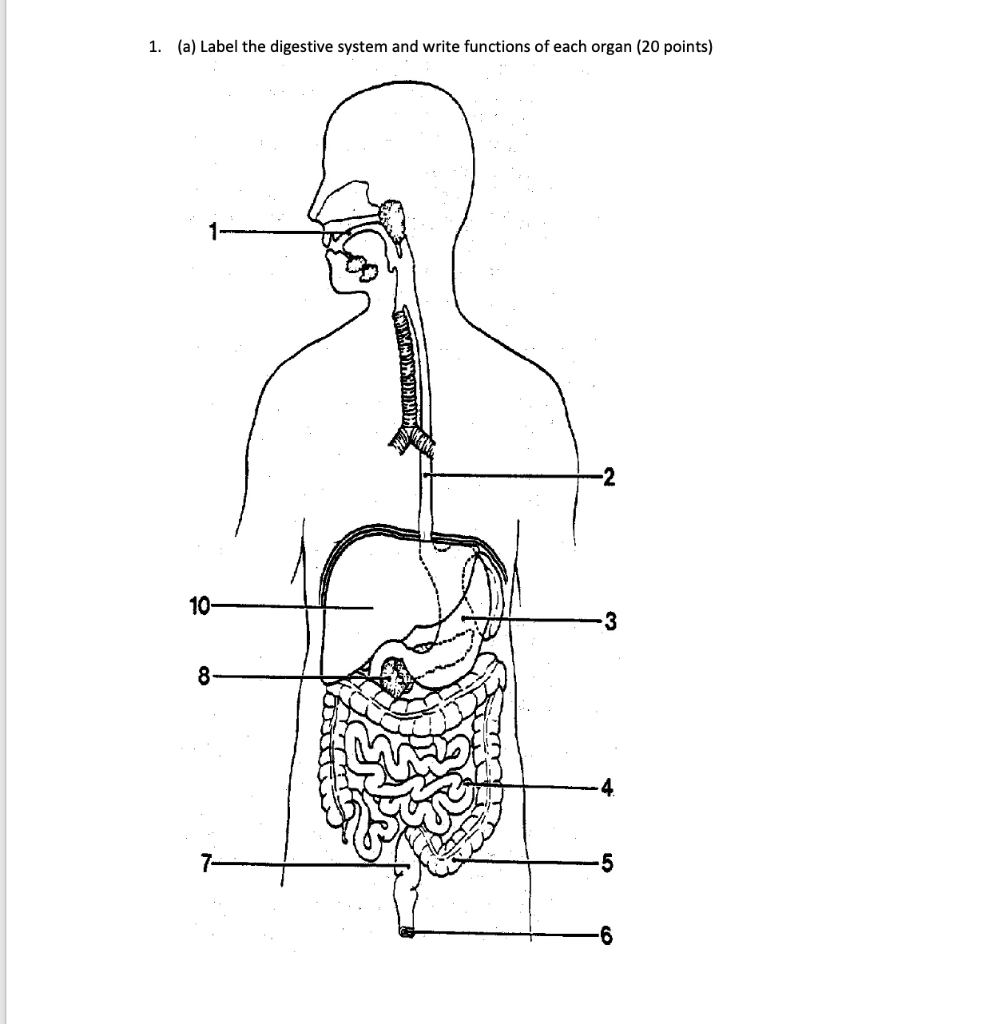 1. (a) Label the digestive system and write functions of each organ (20 points)

1
2
10
3
8
4
7
5
6