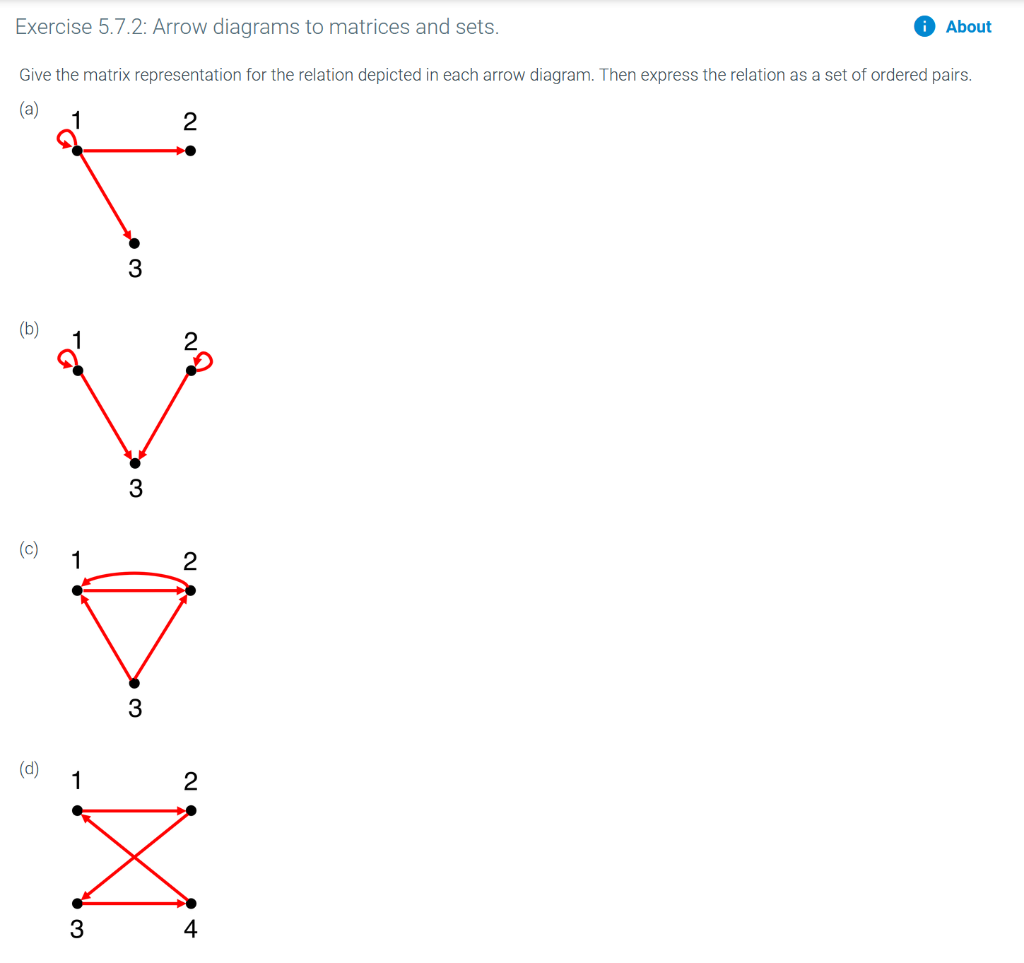 Exercise 5.7.2: Arrow diagrams to matrices and sets.

About

Give the matrix representation for the relation depicted in each arrow diagram. Then express the relation as a set of ordered pairs.

(a)
1
2
3

(b)
1
2
3

(c)
1
2
3

(d)
1
2
3
4