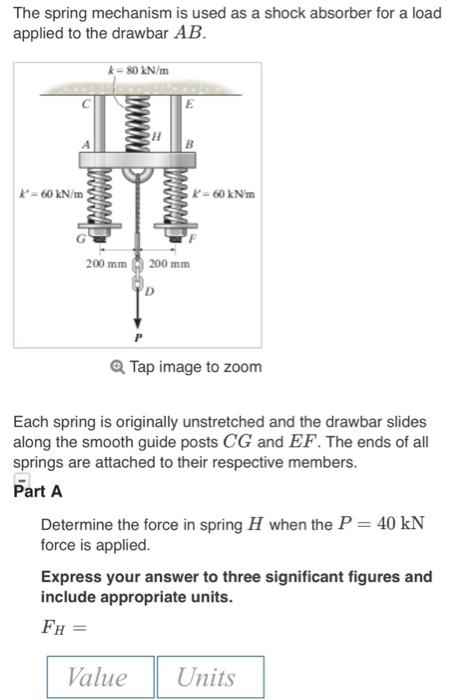 The spring mechanism is used as a shock absorber for a load applied to the drawbar $AB$.

$k = 80$ kN/m

C

E

H

A

B

$k' = 60$ kN/m

$k' = 60$ kN/m

G

F

200 mm

200 mm

D

P

Tap image to zoom

Each spring is originally unstretched and the drawbar slides along the smooth guide posts $CG$ and $EF$. The ends of all springs are attached to their respective members.

Part A

Determine the force in spring $H$ when the $P = 40$ kN force is applied.

Express your answer to three significant figures and include appropriate units.

$F_H =$

Value

Units