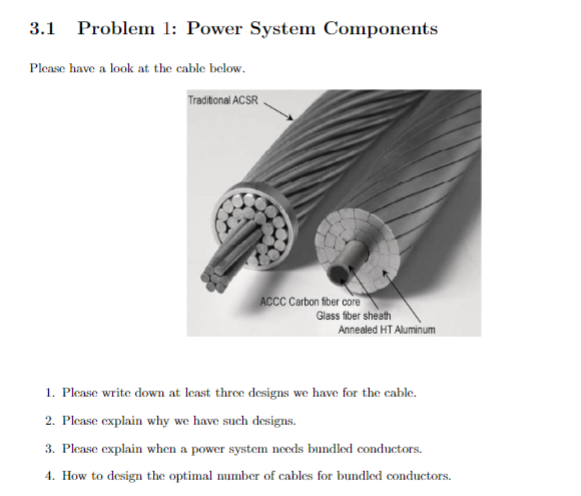 3.1 Problem 1: Power System Components

Please have a look at the cable below.

Traditional ACSR

ACCC Carbon fiber core
Glass fiber sheath
Annealed HT Aluminum

1. Please write down at least three designs we have for the cable.

2. Please explain why we have such designs.

3. Please explain when a power system needs bundled conductors.

4. How to design the optimal number of cables for bundled conductors.