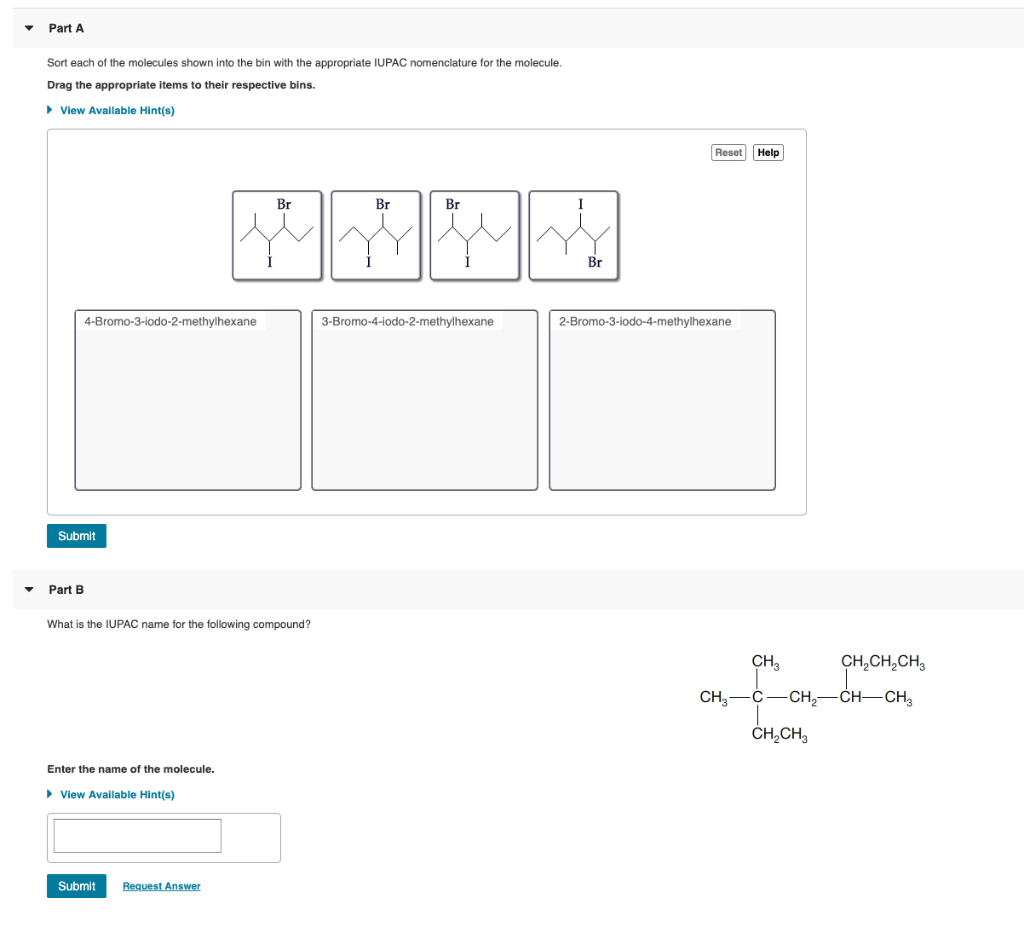 Part A

Sort each of the molecules shown into the bin with the appropriate IUPAC nomenclature for the molecule.

Drag the appropriate items to their respective bins.

View Available Hint(s)

Reset Help

Br
I

Br
I

Br
I

I
Br

4-Bromo-3-iodo-2-methylhexane

3-Bromo-4-iodo-2-methylhexane

2-Bromo-3-iodo-4-methylhexane

Submit

Part B

What is the IUPAC name for the following compound?

$CH_3$ $CH_2CH_2CH_3$
$CH_3—C—CH_2—CH—CH_3$
$CH_2CH_3$

Enter the name of the molecule.

View Available Hint(s)

Submit Request Answer