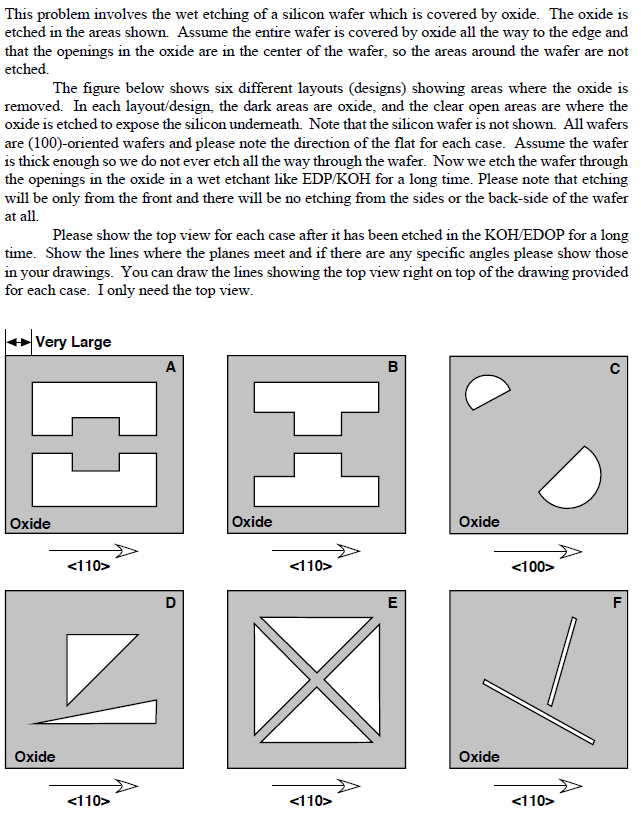 This problem involves the wet etching of a silicon wafer which is covered by oxide. The oxide is etched in the areas shown. Assume the entire wafer is covered by oxide all the way to the edge and that the openings in the oxide are in the center of the wafer, so the areas around the wafer are not etched.

The figure below shows six different layouts (designs) showing areas where the oxide is removed. In each layout/design, the dark areas are oxide, and the clear open areas are where the oxide is etched to expose the silicon underneath. Note that the silicon wafer is not shown. All wafers are (100)-oriented wafers and please note the direction of the flat for each case. Assume the wafer is thick enough so we do not ever etch all the way through the wafer. Now we etch the wafer through the openings in the oxide in a wet etchant like EDP/KOH for a long time. Please note that etching will be only from the front and there will be no etching from the sides or the back-side of the wafer at all.

Please show the top view for each case after it has been etched in the KOH/EDOP for a long time. Show the lines where the planes meet and if there are any specific angles please show those in your drawings. You can draw the lines showing the top view right on top of the drawing provided for each case. I only need the top view.

Very Large

A
Oxide
<110>

B
Oxide
<110>

C
Oxide
<100>

D
Oxide
<110>

E
Oxide
<110>

F
Oxide
<110>