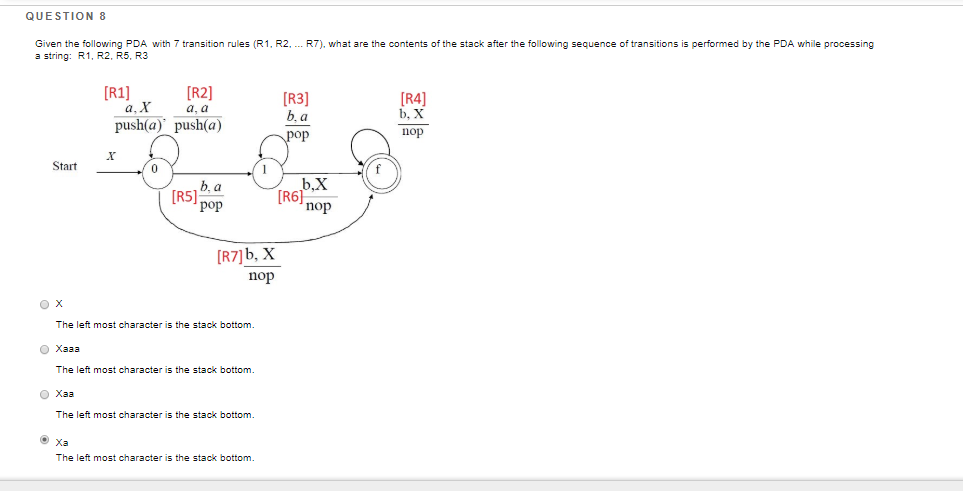 QUESTION 8

Given the following PDA with 7 transition rules (R1, R2, ... R7), what are the contents of the stack after the following sequence of transitions is performed by the PDA while processing a string: R1, R2, R5, R3

[R1] $\frac{a, X}{push(a)}$, [R2] $\frac{a, a}{push(a)}$

[R3] $\frac{b, a}{pop}$

[R4] $\frac{b, X}{nop}$

Start

$X$

0

1

f

[R5] $\frac{b, a}{pop}$

[R6] $\frac{b, X}{nop}$

[R7] $\frac{b, X}{nop}$

X

The left most character is the stack bottom.

Xaaa

The left most character is the stack bottom.

Xaa

The left most character is the stack bottom.

Xa

The left most character is the stack bottom.