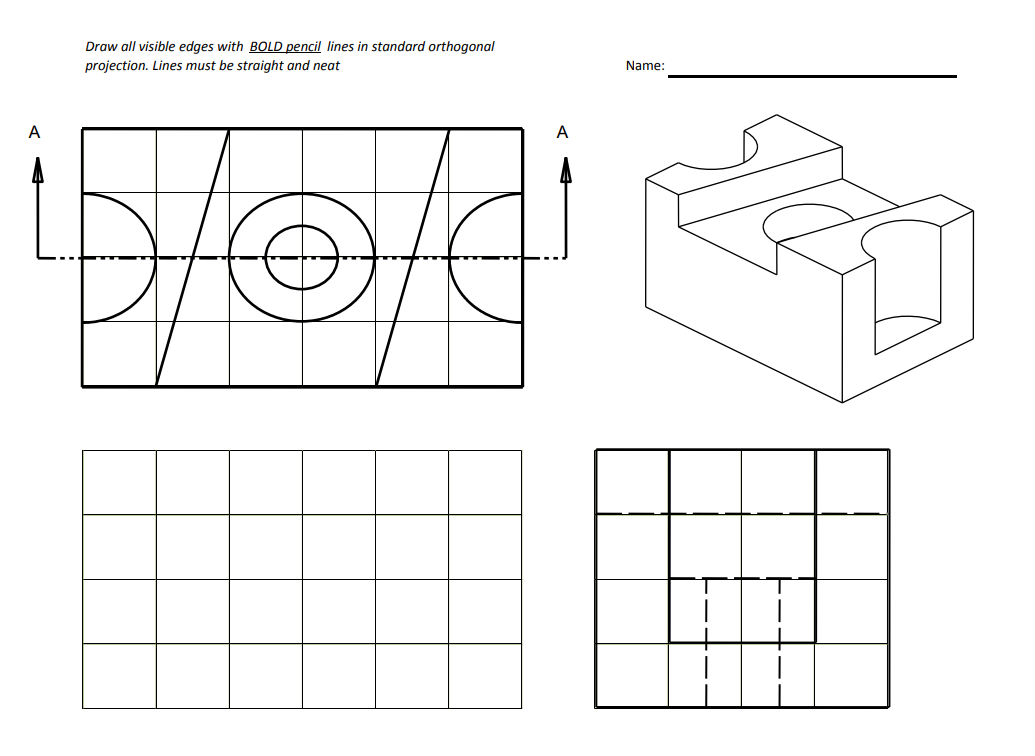 Draw all visible edges with BOLD pencil lines in standard orthogonal projection. Lines must be straight and neat

Name:

A

A