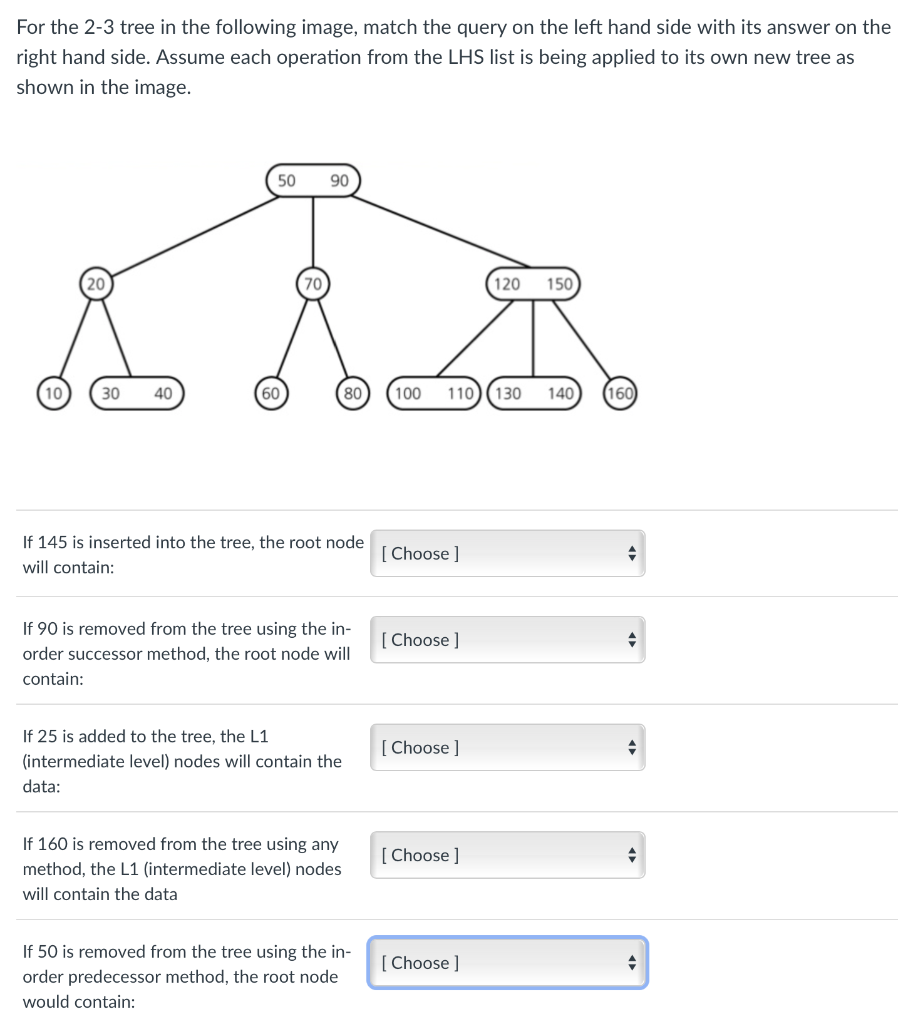 For the 2-3 tree in the following image, match the query on the left hand side with its answer on the right hand side. Assume each operation from the LHS list is being applied to its own new tree as shown in the image.

50 90

20

70

120 150

10

30 40

60

80

100 110

130 140

160

If 145 is inserted into the tree, the root node will contain:

[ Choose ]

If 90 is removed from the tree using the in-order successor method, the root node will contain:

[ Choose ]

If 25 is added to the tree, the L1 (intermediate level) nodes will contain the data:

[ Choose ]

If 160 is removed from the tree using any method, the L1 (intermediate level) nodes will contain the data

[ Choose ]

If 50 is removed from the tree using the in-order predecessor method, the root node would contain:

[ Choose ]