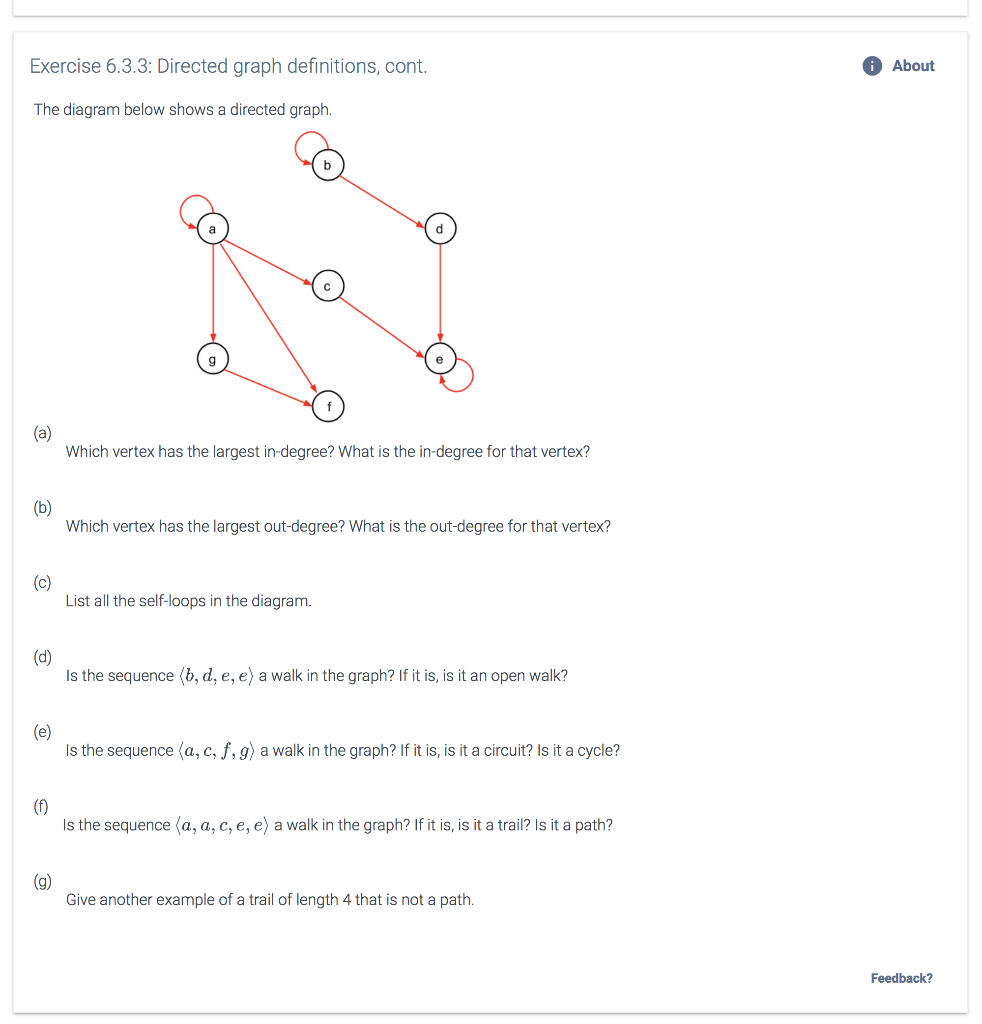 Exercise 6.3.3: Directed graph definitions, cont.

About

The diagram below shows a directed graph.

b
a
d
c
g
e
f

(a)
Which vertex has the largest in-degree? What is the in-degree for that vertex?

(b)
Which vertex has the largest out-degree? What is the out-degree for that vertex?

(c)
List all the self-loops in the diagram.

(d)
Is the sequence $\langle b, d, e, e \rangle$ a walk in the graph? If it is, is it an open walk?

(e)
Is the sequence $\langle a, c, f, g \rangle$ a walk in the graph? If it is, is it a circuit? Is it a cycle?

(f)
Is the sequence $\langle a, a, c, e, e \rangle$ a walk in the graph? If it is, is it a trail? Is it a path?

(g)
Give another example of a trail of length 4 that is not a path.

Feedback?