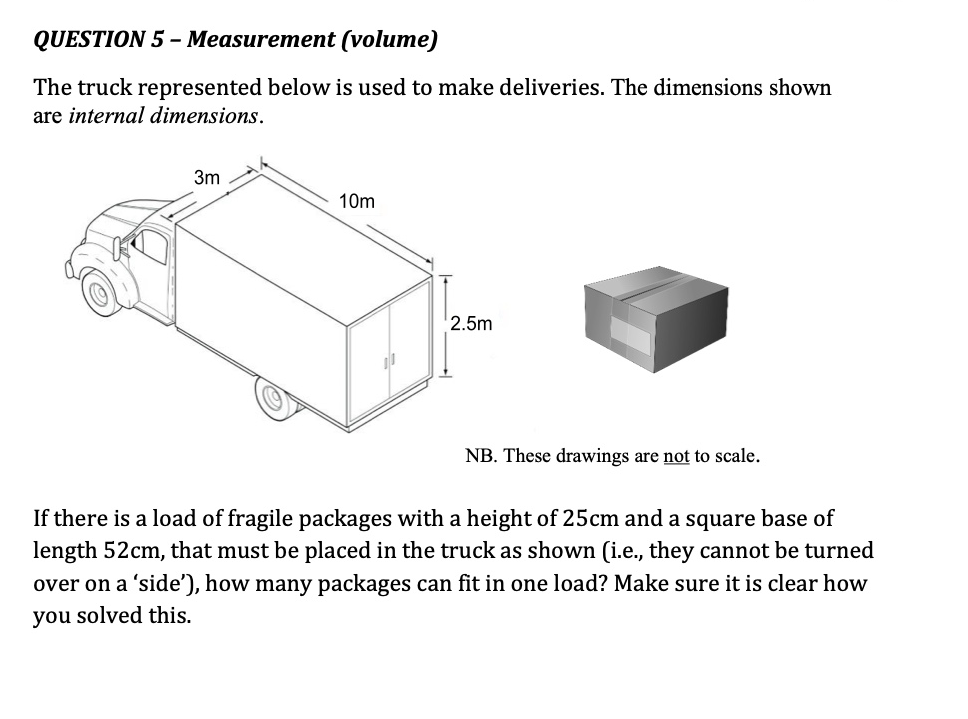 QUESTION 5 – Measurement (volume)

The truck represented below is used to make deliveries. The dimensions shown are internal dimensions.

3m

10m

2.5m

NB. These drawings are not to scale.

If there is a load of fragile packages with a height of 25cm and a square base of length 52cm, that must be placed in the truck as shown (i.e., they cannot be turned over on a 'side'), how many packages can fit in one load? Make sure it is clear how you solved this.