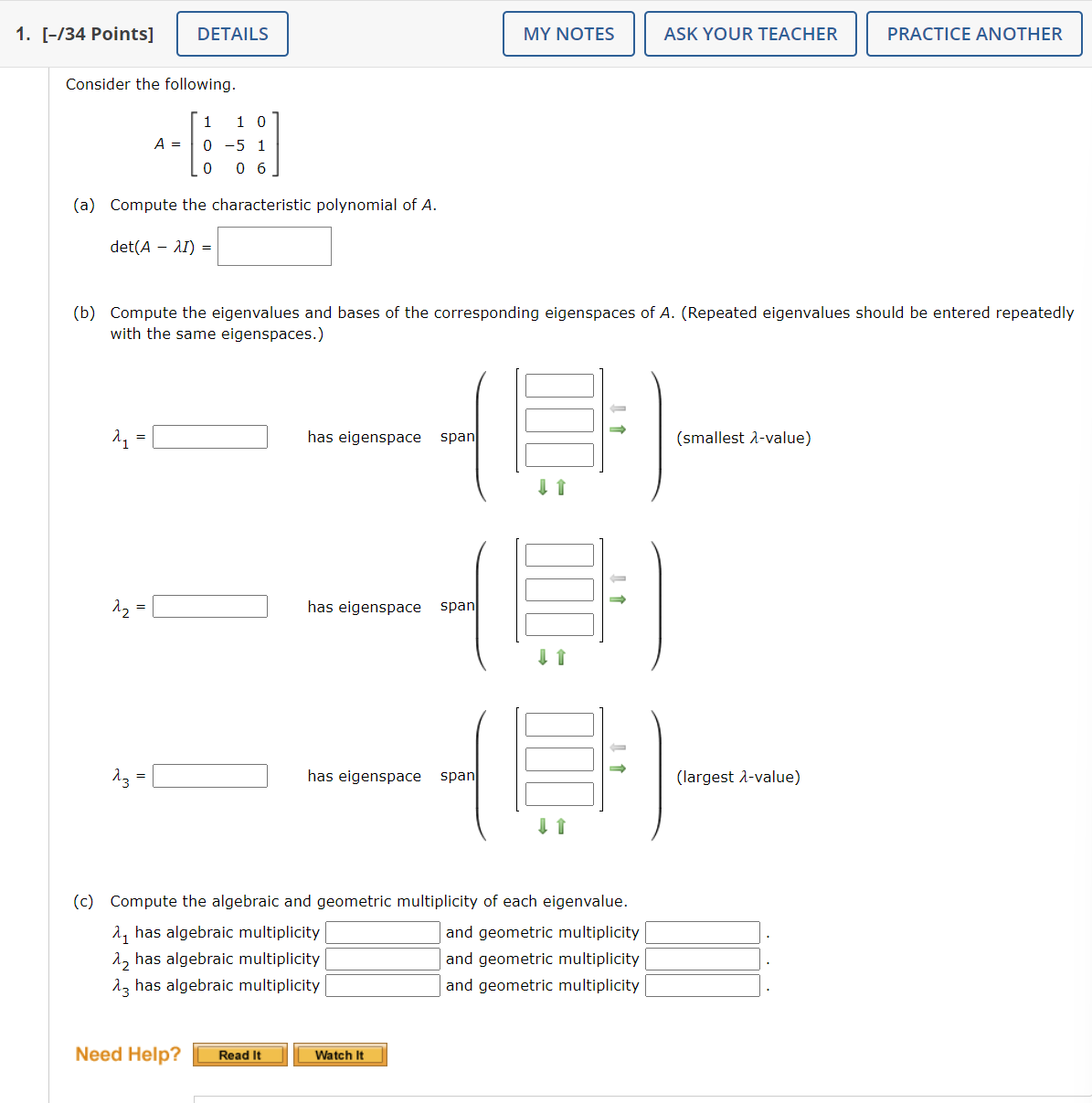 1. [–/34 Points] DETAILS MY NOTES ASK YOUR TEACHER PRACTICE ANOTHER

Consider the following.

$A = \begin{bmatrix} 1 & 1 & 0 \\ 0 & -5 & 1 \\ 0 & 0 & 6 \end{bmatrix}$

(a) Compute the characteristic polynomial of $A$.

$\det(A - \lambda I) =$

(b) Compute the eigenvalues and bases of the corresponding eigenspaces of $A$. (Repeated eigenvalues should be entered repeatedly with the same eigenspaces.)

$\lambda_1 =$ has eigenspace span (smallest $\lambda$-value)

$\lambda_2 =$ has eigenspace span

$\lambda_3 =$ has eigenspace span (largest $\lambda$-value)

(c) Compute the algebraic and geometric multiplicity of each eigenvalue.

$\lambda_1$ has algebraic multiplicity and geometric multiplicity .
$\lambda_2$ has algebraic multiplicity and geometric multiplicity .
$\lambda_3$ has algebraic multiplicity and geometric multiplicity .

Need Help? Read It Watch It